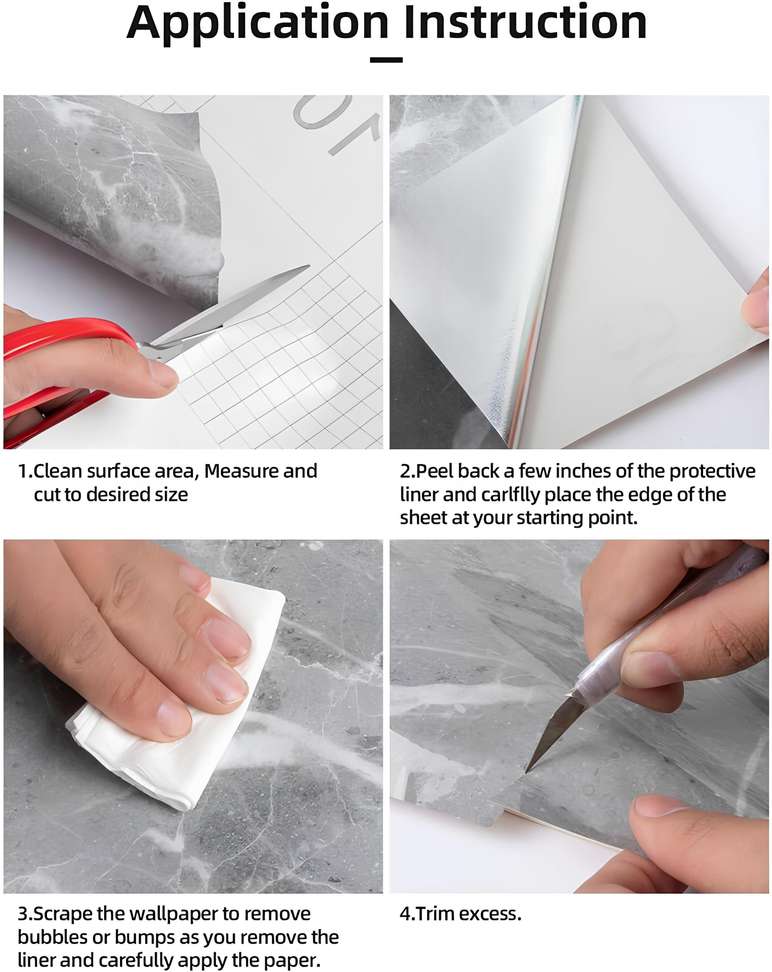 Application Instruction

1.Clean surface area, Measure and cut to desired size

2.Peel back a few inches of the protective liner and carlflly place the edge of the sheet at your starting point.

3.Scrape the wallpaper to remove bubbles or bumps as you remove the liner and carefully apply the paper.

4.Trim excess.