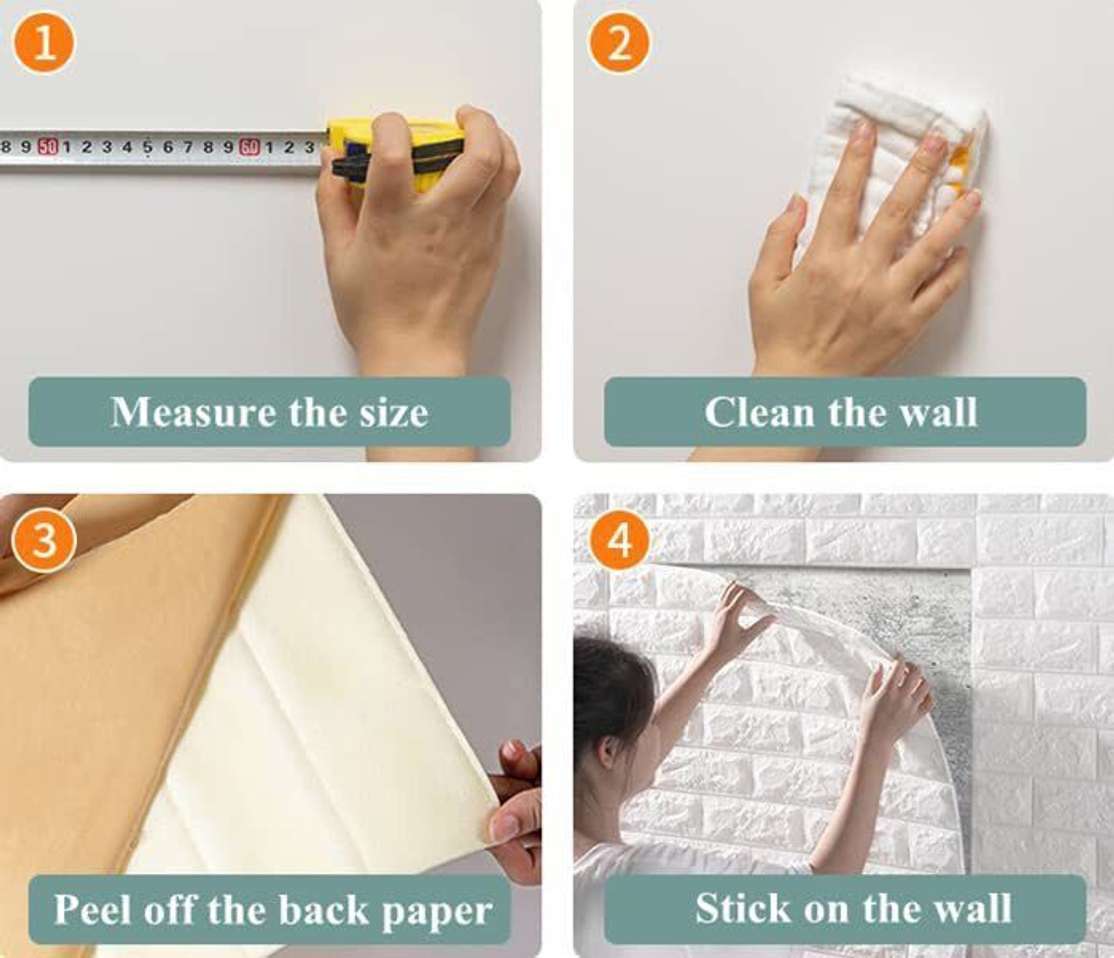 1

8 9 50 1 2 3 4 5 6 7 8 9 60 1 2 3

Measure the size

2

Clean the wall

3

Peel off the back paper

4

Stick on the wall