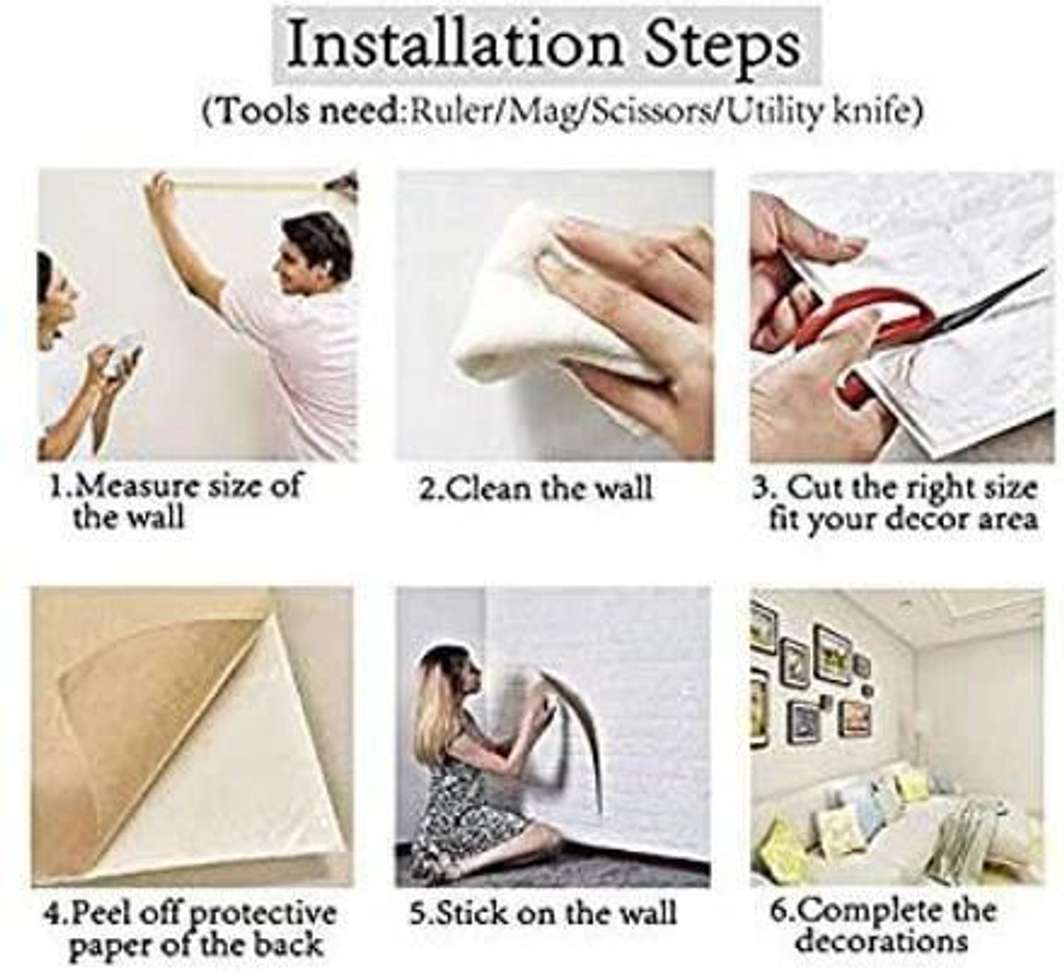 Installation Steps
(Tools need:Ruler/Mag/Scissors/Utility knife)

1.Measure size of the wall

2.Clean the wall

3. Cut the right size fit your decor area

4.Peel off protective paper of the back

5.Stick on the wall

6.Complete the decorations