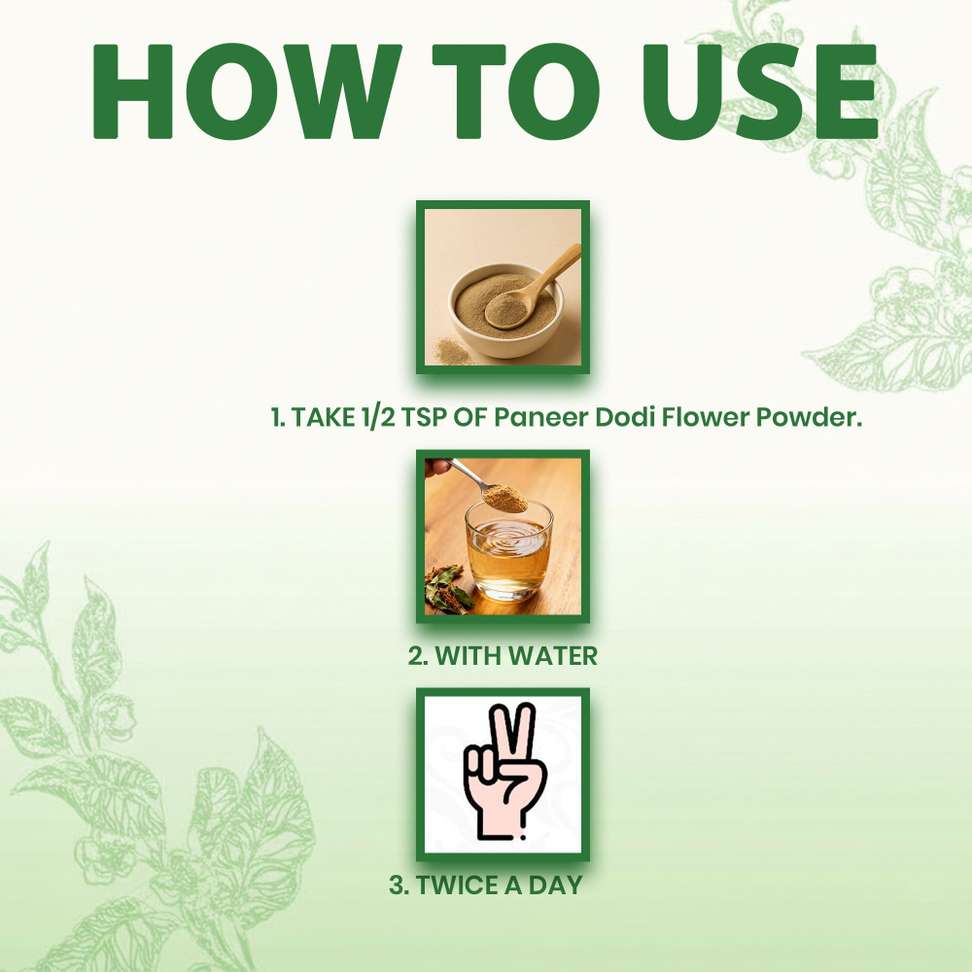 HOW TO USE

1. TAKE 1/2 TSP OF Paneer Dodi Flower Powder.

2. WITH WATER

3. TWICE A DAY