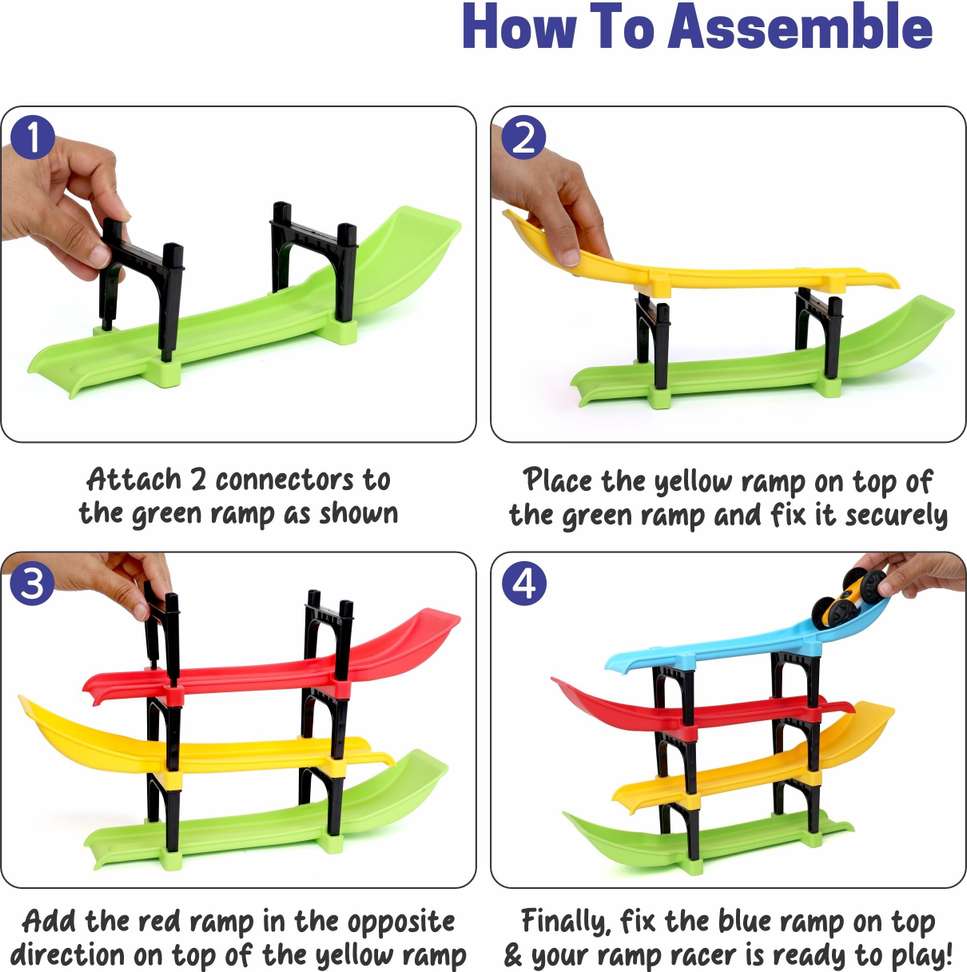 How To Assemble

1

Attach 2 connectors to the green ramp as shown

2

Place the yellow ramp on top of the green ramp and fix it securely

3

Add the red ramp in the opposite direction on top of the yellow ramp

4

Finally, fix the blue ramp on top & your ramp racer is ready to play!