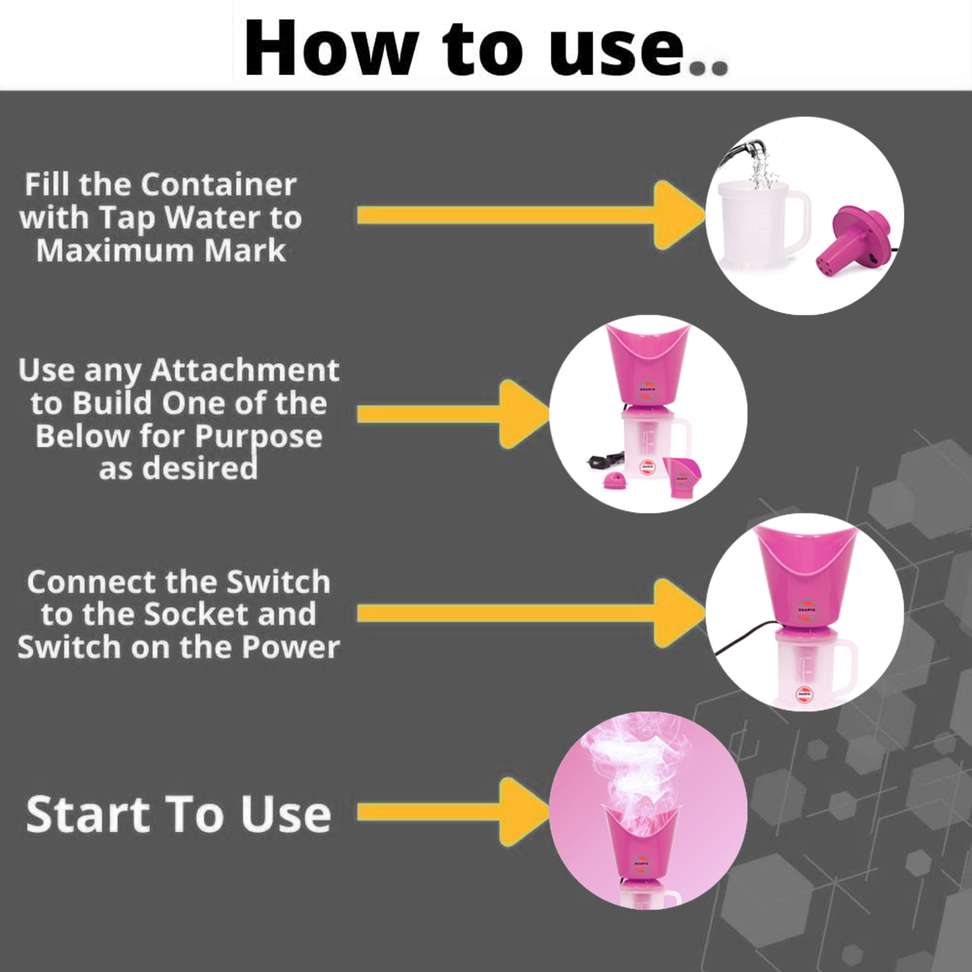 How to use..

Fill the Container with Tap Water to Maximum Mark

Use any Attachment to Build One of the Below for Purpose as desired

Connect the Switch to the Socket and Switch on the Power

Start To Use