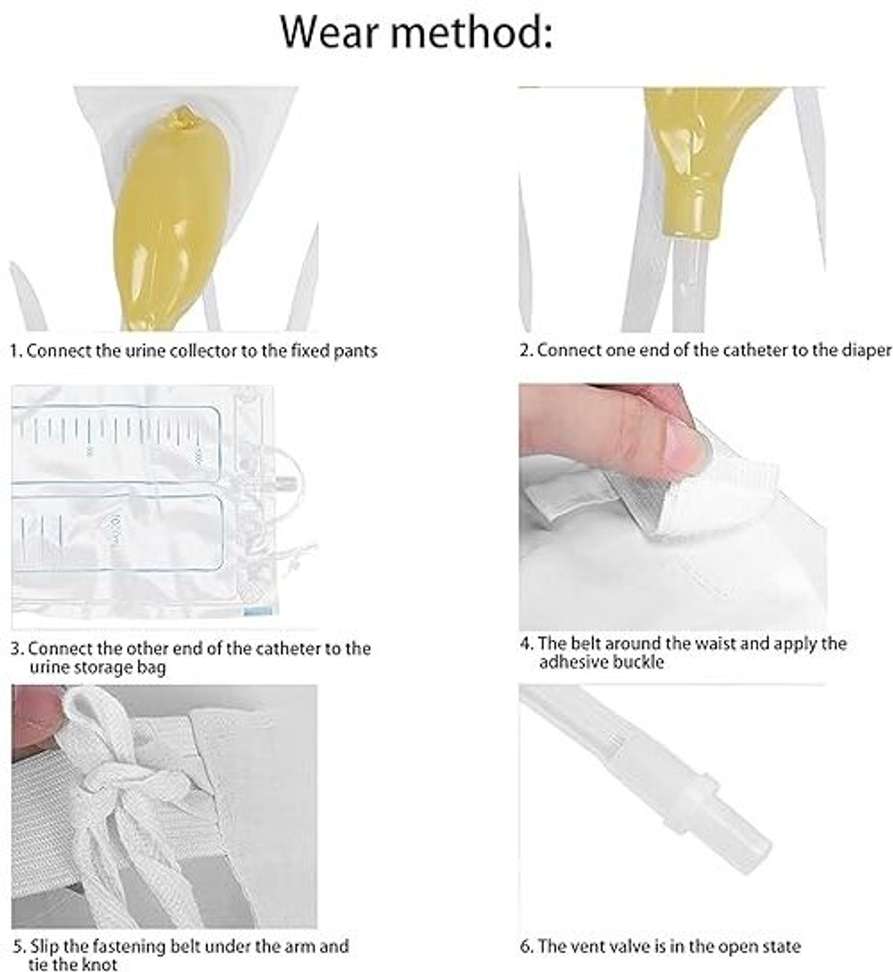 Wear method:

1. Connect the urine collector to the fixed pants

2. Connect one end of the catheter to the diaper

3. Connect the other end of the catheter to the urine storage bag

4. The belt around the waist and apply the adhesive buckle

5. Slip the fastening belt under the arm and tie the knot

6. The vent valve is in the open state