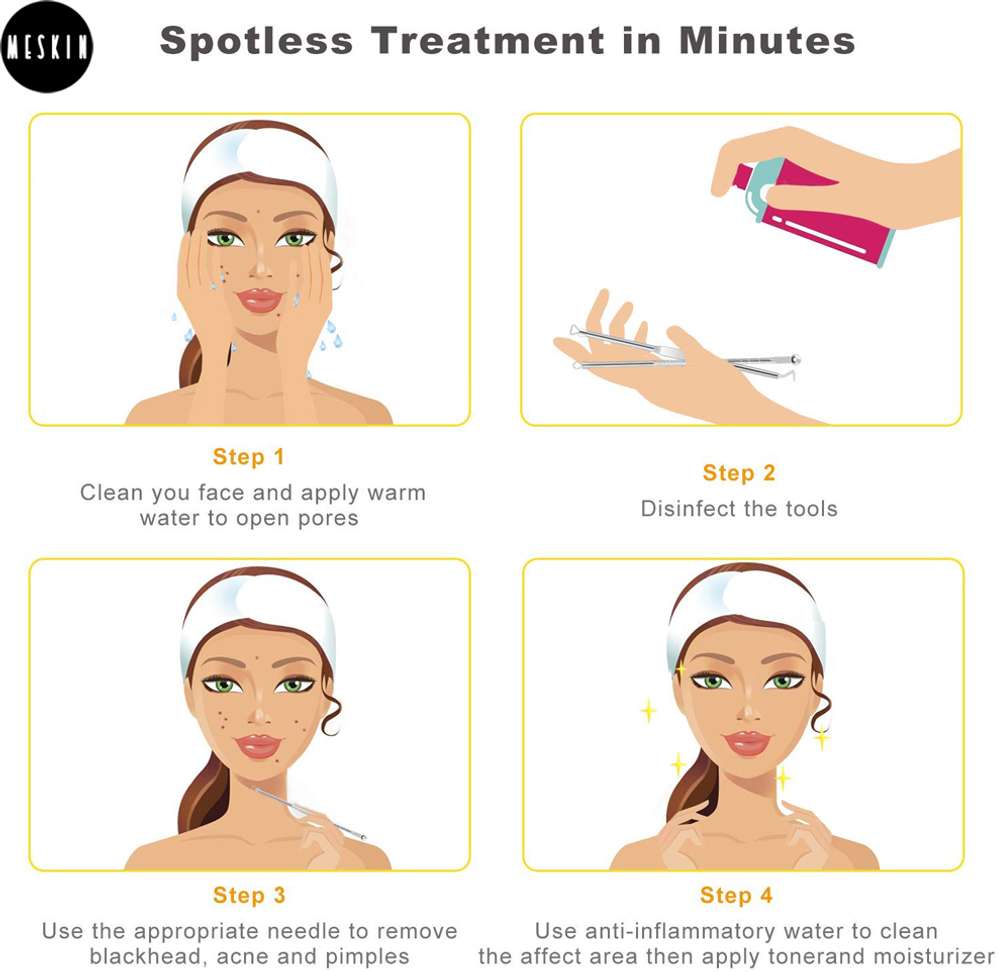 MESKIN

Spotless Treatment in Minutes

Step 1
Clean you face and apply warm water to open pores

Step 2
Disinfect the tools

Step 3
Use the appropriate needle to remove blackhead, acne and pimples

Step 4
Use anti-inflammatory water to clean the affect area then apply tonerand moisturizer