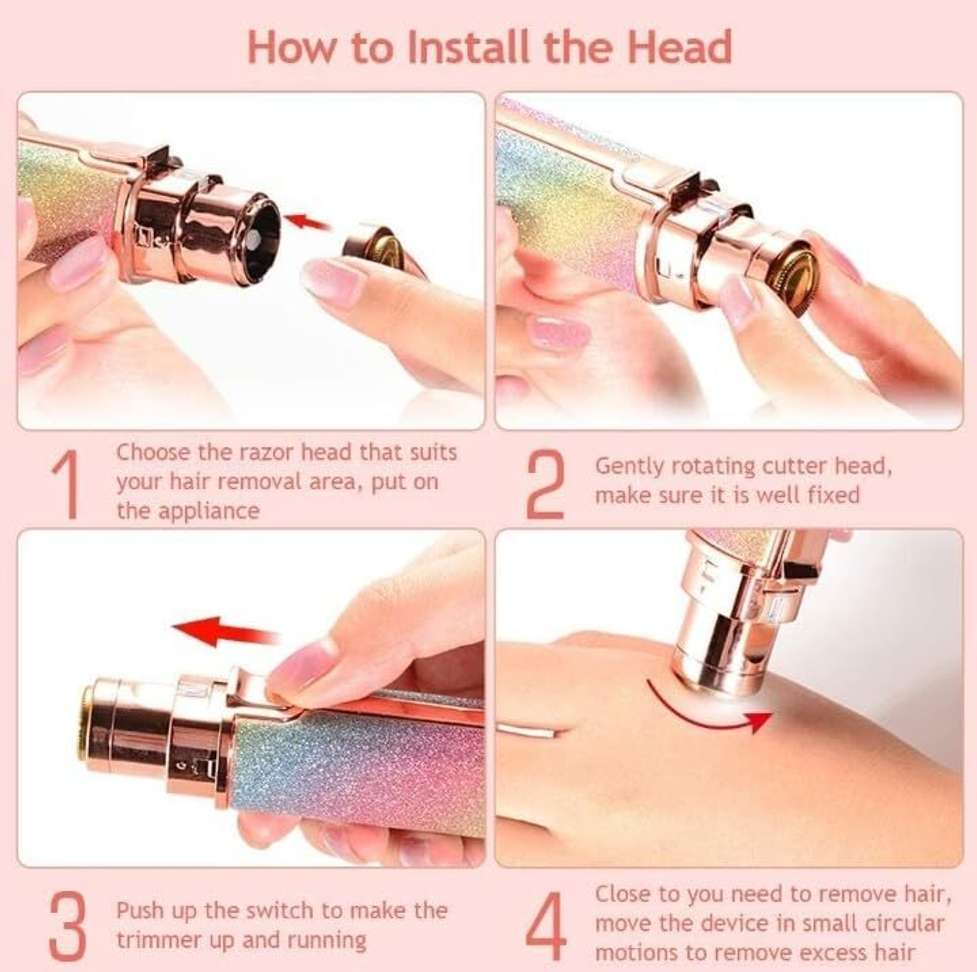 How to Install the Head

1 Choose the razor head that suits your hair removal area, put on the appliance

2 Gently rotating cutter head, make sure it is well fixed

3 Push up the switch to make the trimmer up and running

4 Close to you need to remove hair, move the device in small circular motions to remove excess hair