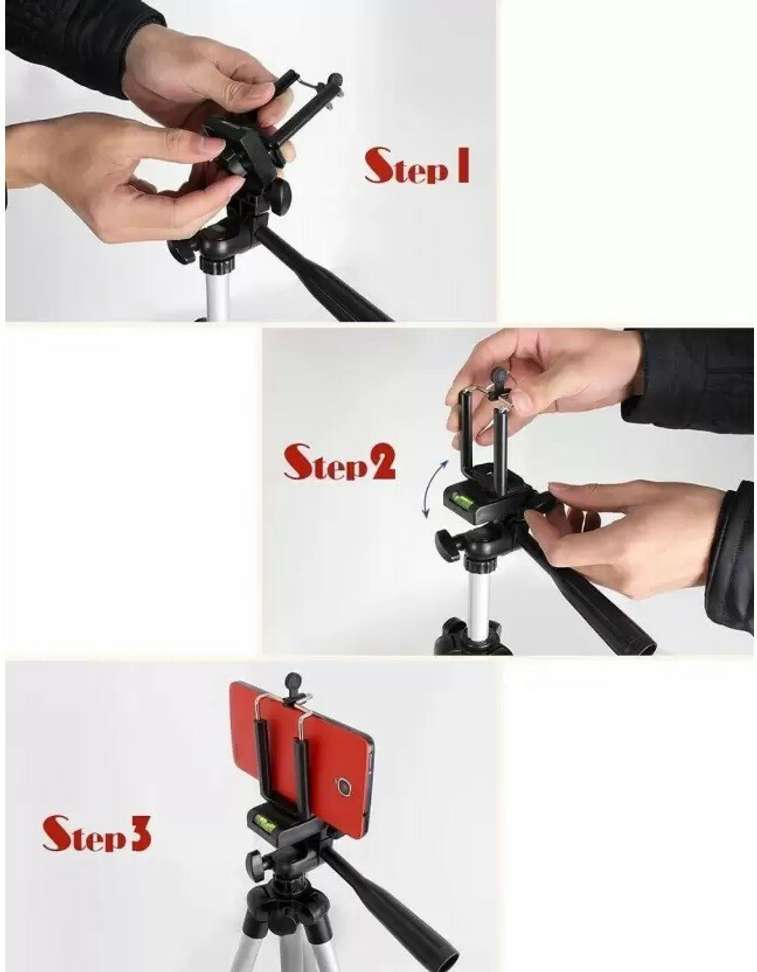 Step 1

Step 2

Step 3