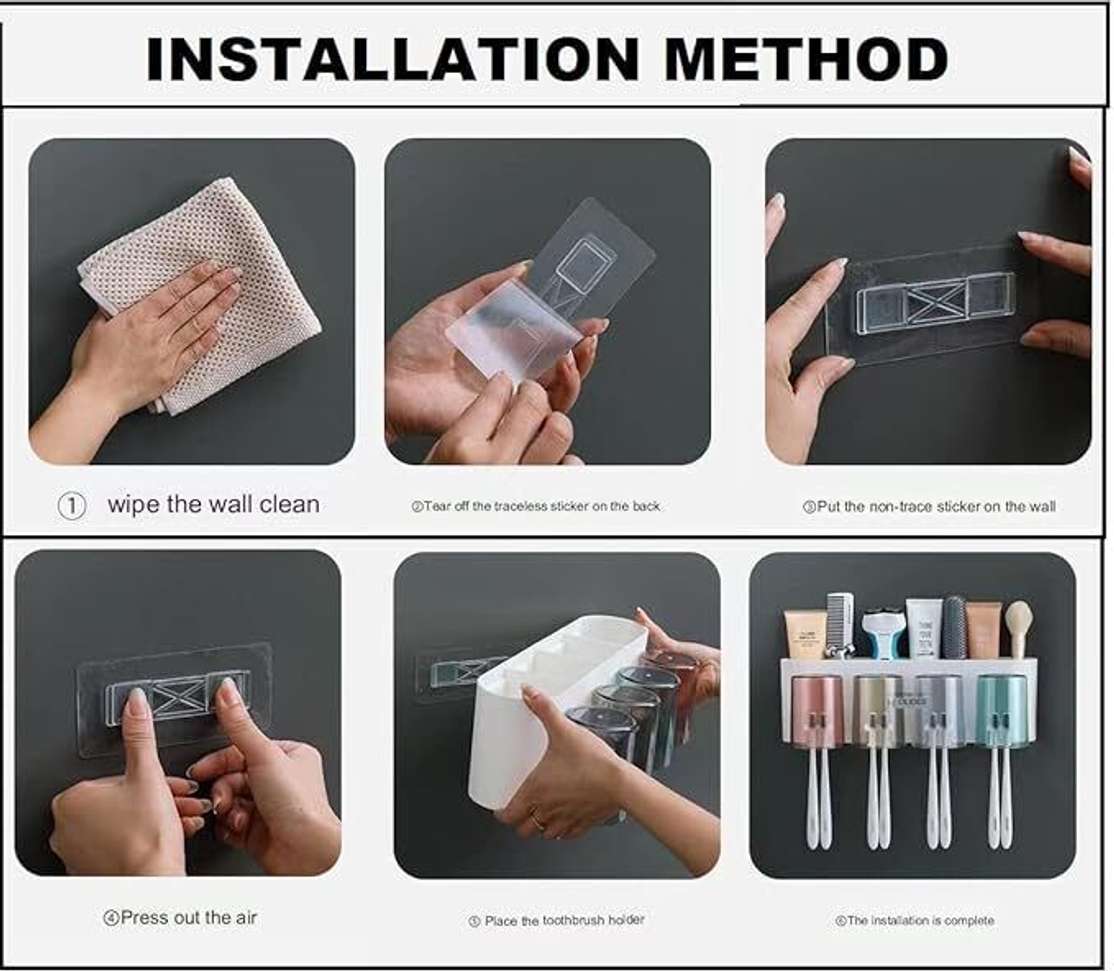 INSTALLATION METHOD

① wipe the wall clean

②Tear off the traceless sticker on the back

③Put the non-trace sticker on the wall

④Press out the air

⑤ Place the toothbrush holder

⑥The installation is complete