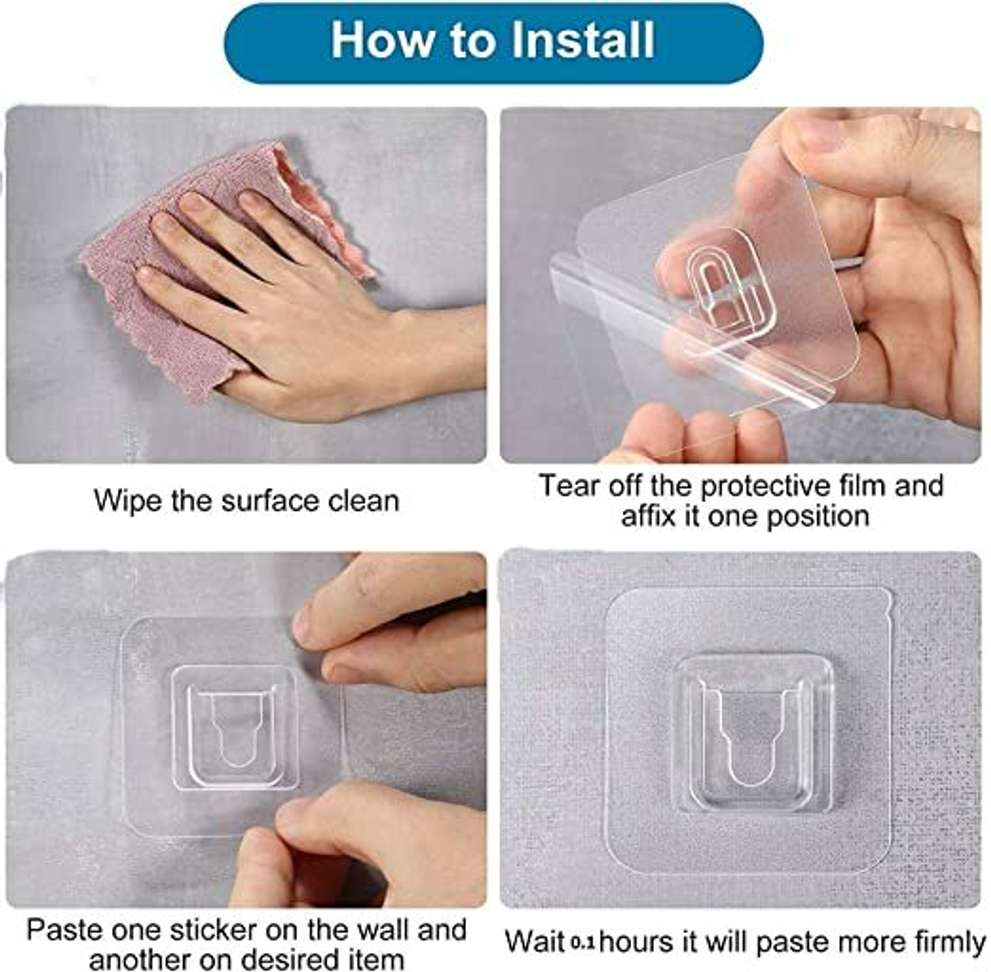 How to Install

Wipe the surface clean

Tear off the protective film and affix it one position

Paste one sticker on the wall and another on desired item

Wait 0.1 hours it will paste more firmly