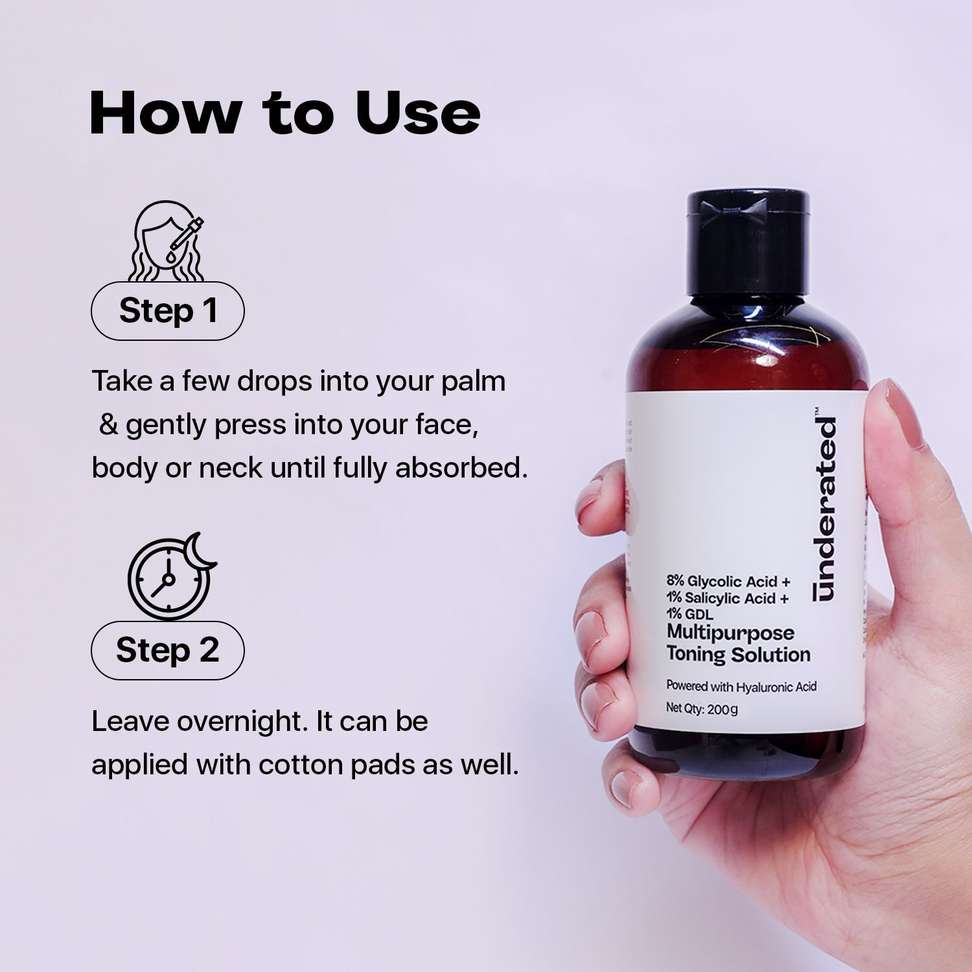 How to Use

Step 1

Take a few drops into your palm & gently press into your face, body or neck until fully absorbed.

Step 2

Leave overnight. It can be applied with cotton pads as well.

ūnderated™

8% Glycolic Acid + 1% Salicylic Acid + 1% GDL
Multipurpose Toning Solution

Powered with Hyaluronic Acid

Net Qty: 200g