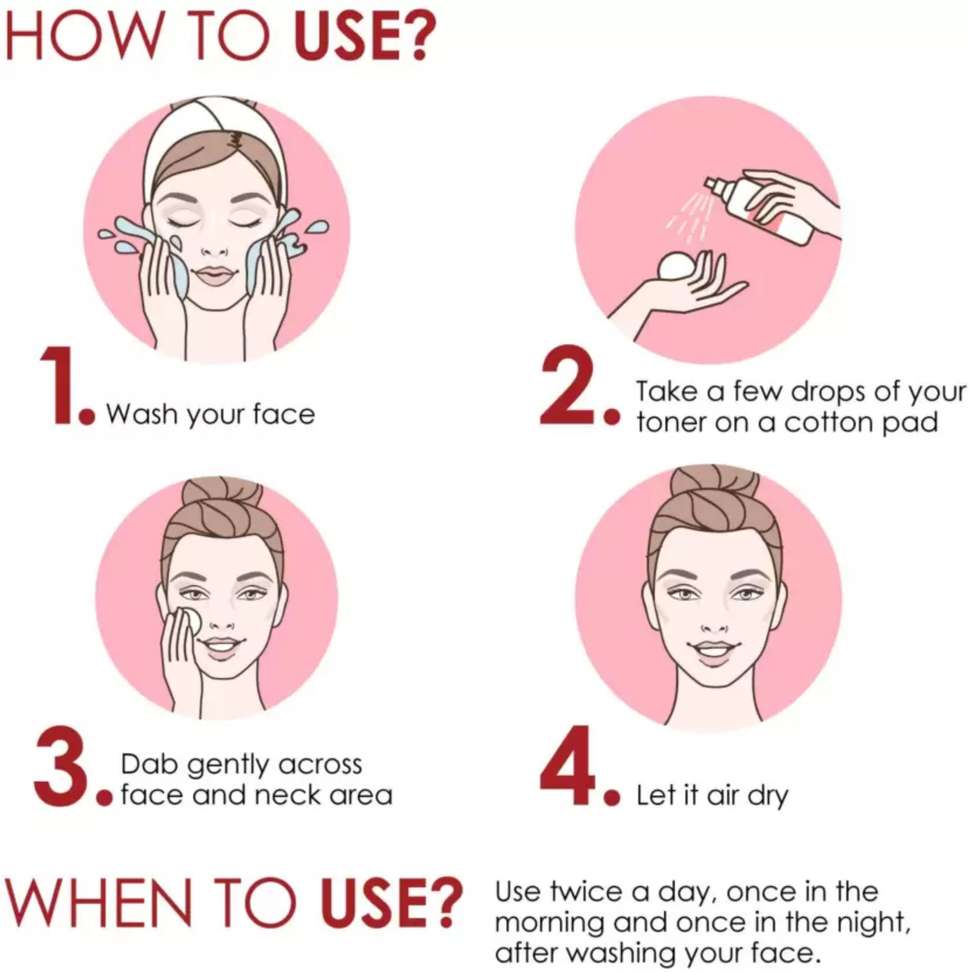 HOW TO USE?

1. Wash your face

2. Take a few drops of your toner on a cotton pad

3. Dab gently across face and neck area

4. Let it air dry

WHEN TO USE?

Use twice a day, once in the morning and once in the night, after washing your face.