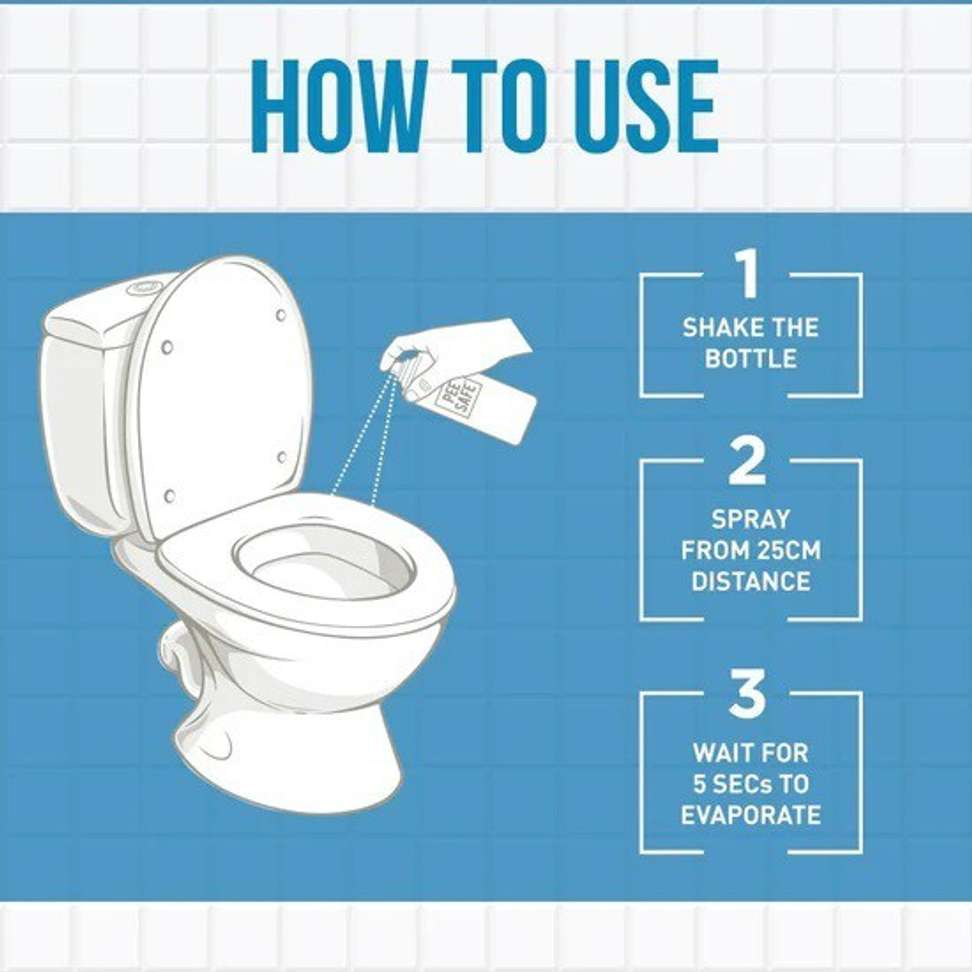 HOW TO USE

PEE SAFE

1
SHAKE THE BOTTLE

2
SPRAY FROM 25CM DISTANCE

3
WAIT FOR 5 SECs TO EVAPORATE