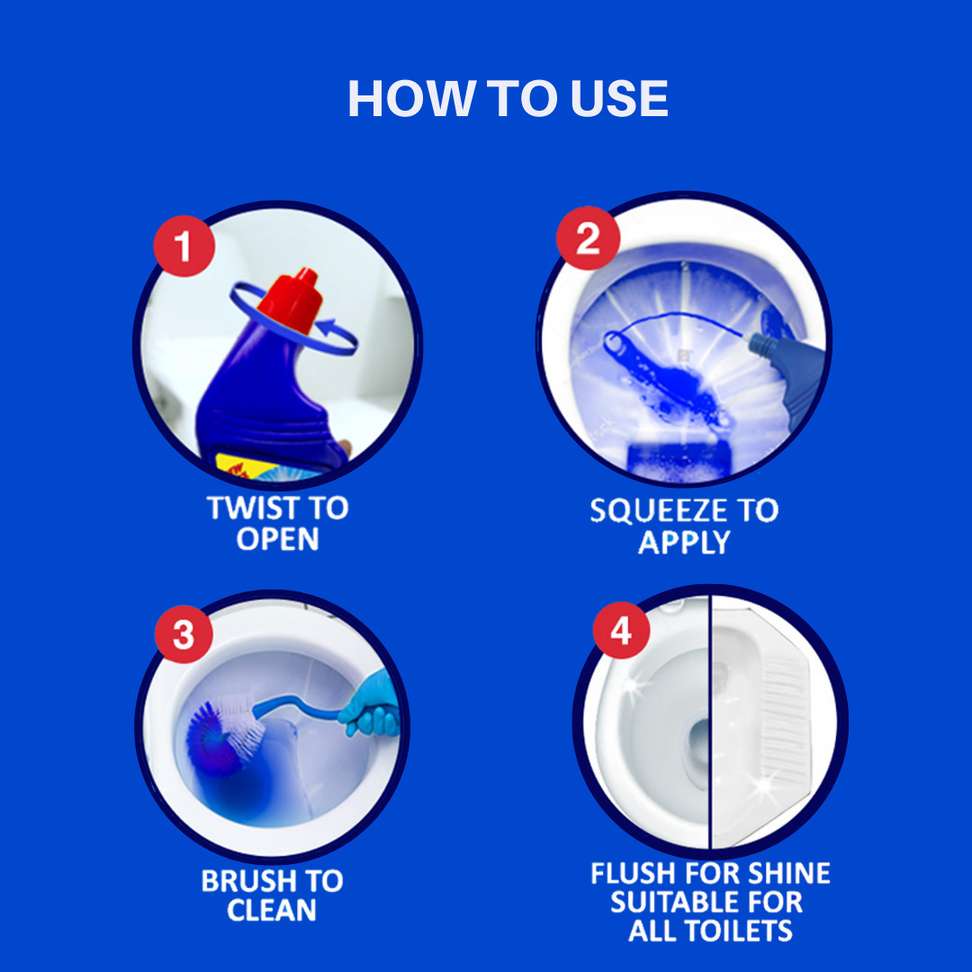 HOW TO USE

1
TWIST TO OPEN

2
SQUEEZE TO APPLY

3
BRUSH TO CLEAN

4
FLUSH FOR SHINE SUITABLE FOR ALL TOILETS