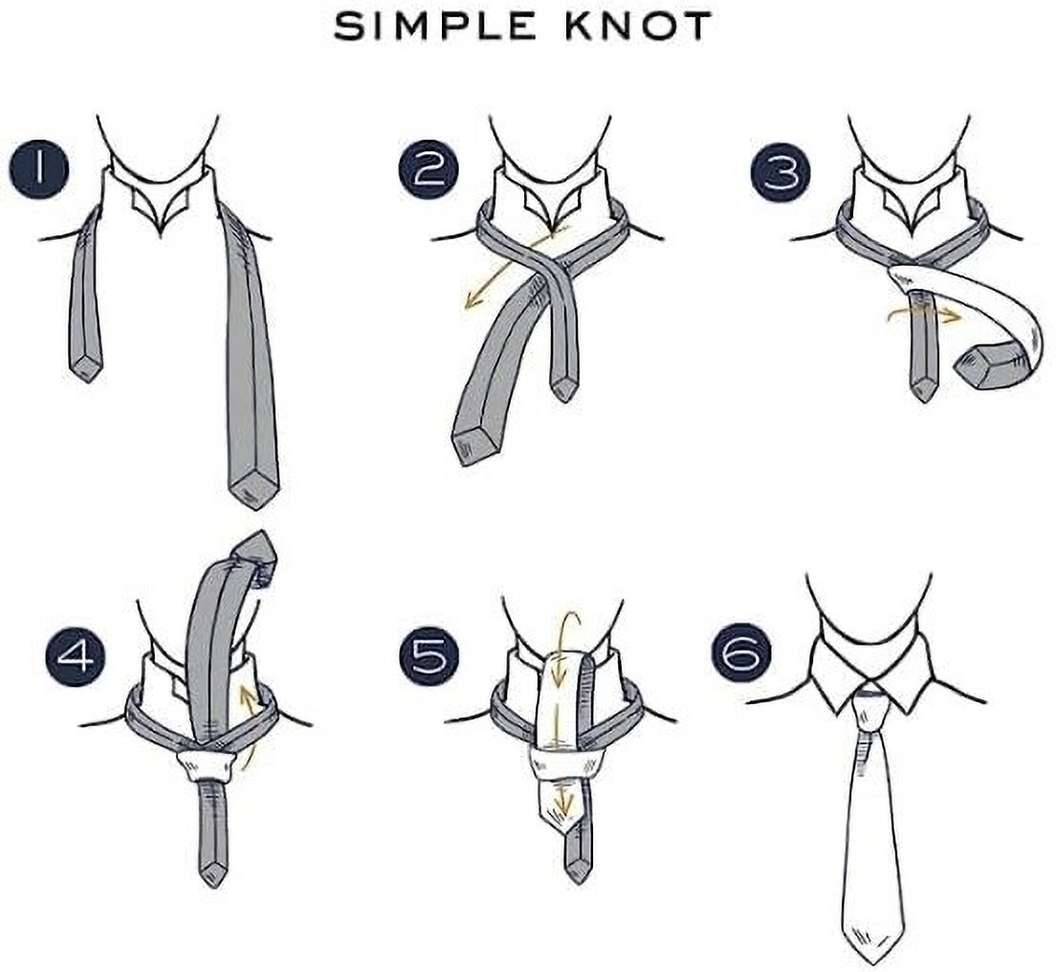 SIMPLE KNOT

1

2

3

4

5

6