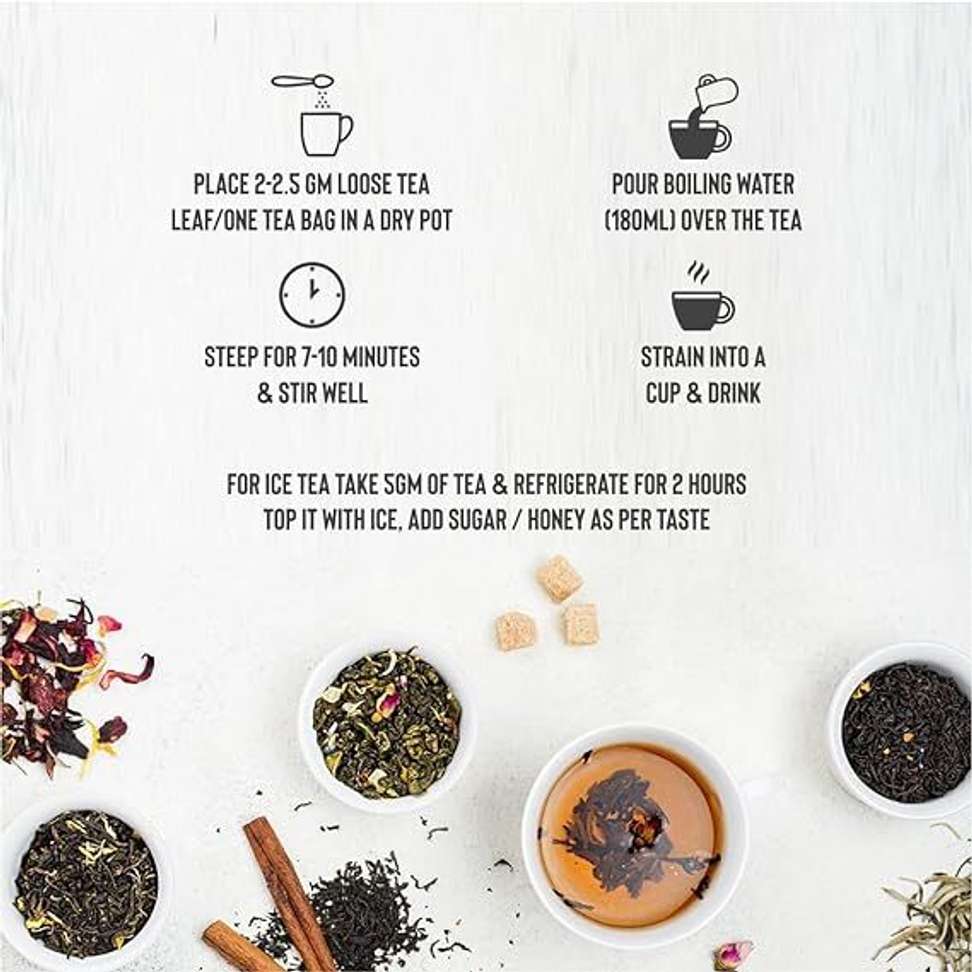 PLACE 2-2.5 GM LOOSE TEA LEAF/ONE TEA BAG IN A DRY POT

POUR BOILING WATER (180ML) OVER THE TEA

STEEP FOR 7-10 MINUTES & STIR WELL

STRAIN INTO A CUP & DRINK

FOR ICE TEA TAKE 5GM OF TEA & REFRIGERATE FOR 2 HOURS
TOP IT WITH ICE, ADD SUGAR / HONEY AS PER TASTE