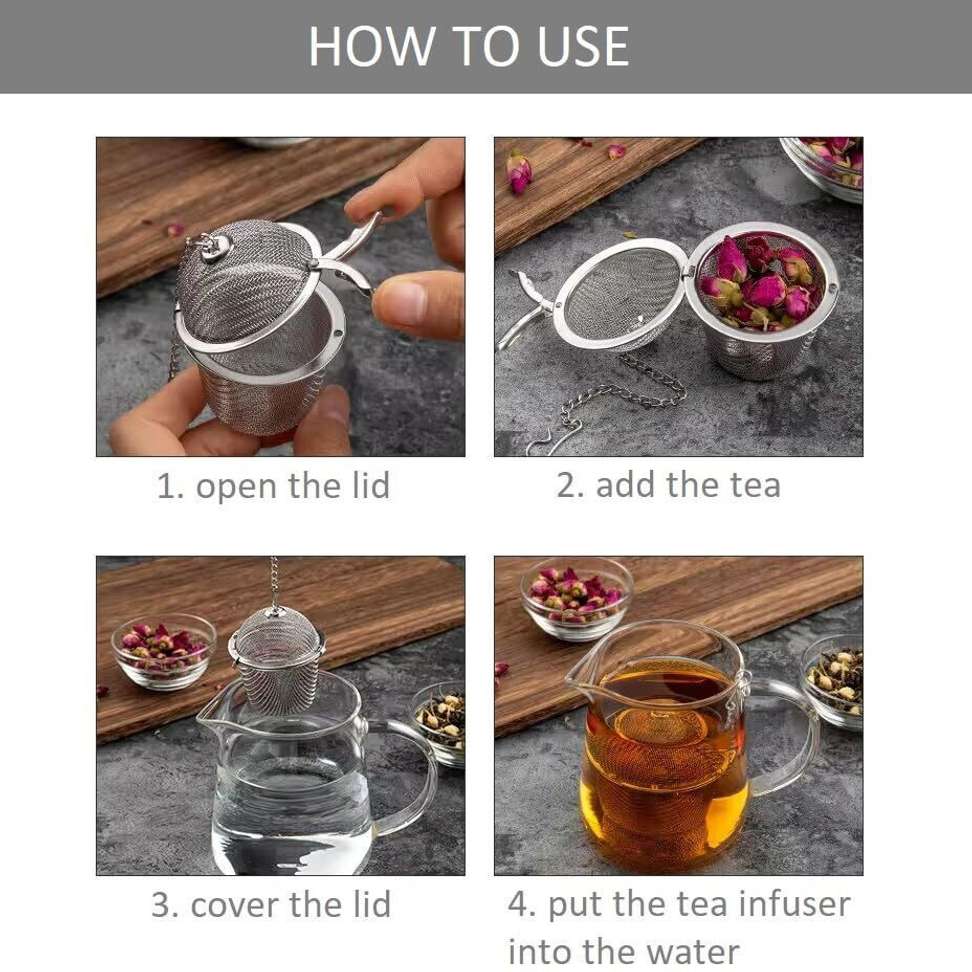 HOW TO USE

1. open the lid

2. add the tea

3. cover the lid

4. put the tea infuser into the water