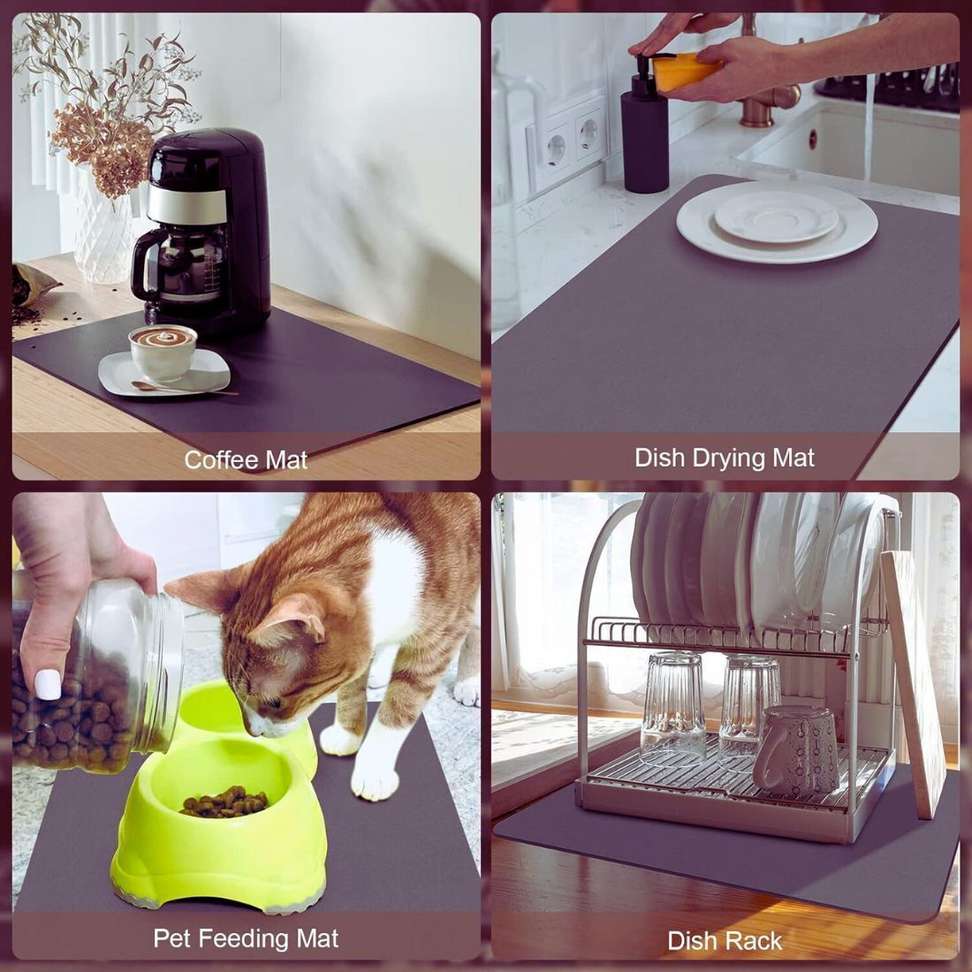 Coffee Mat

Dish Drying Mat

Pet Feeding Mat

Dish Rack