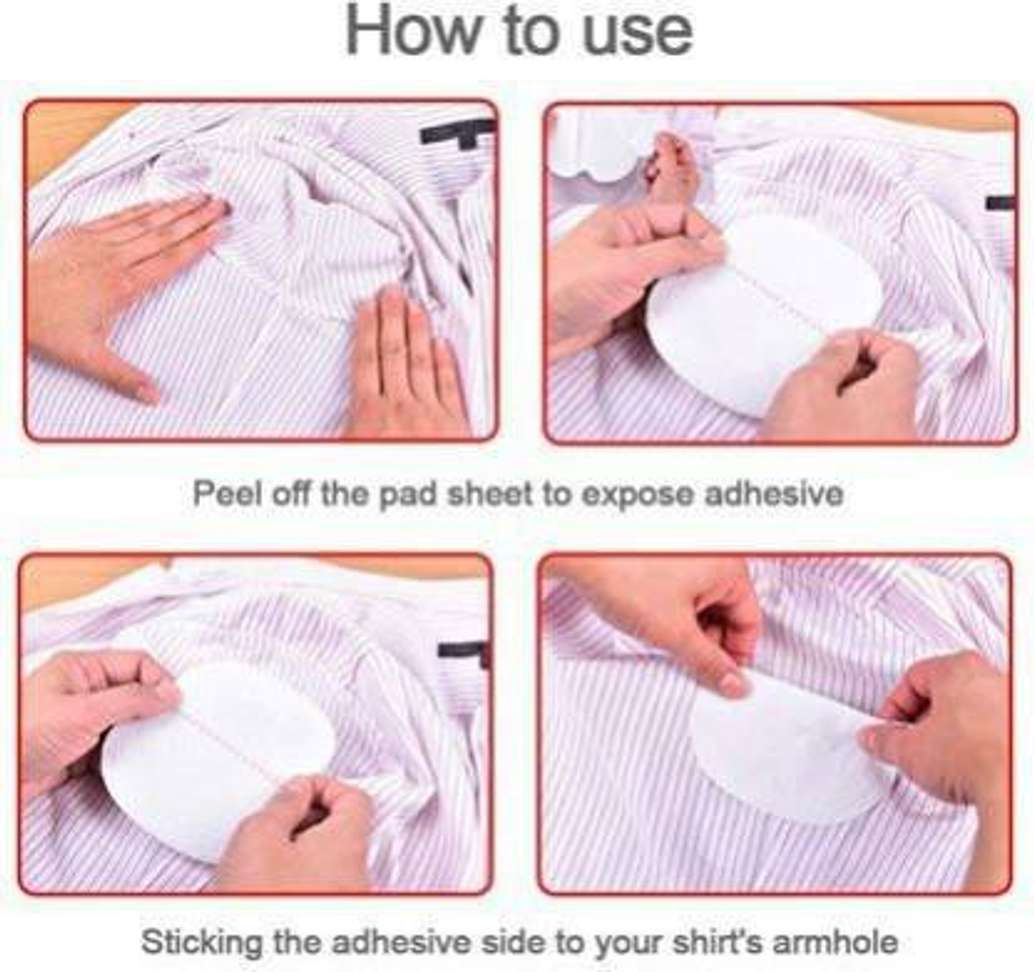 How to use

Peel off the pad sheet to expose adhesive

Sticking the adhesive side to your shirt's armhole