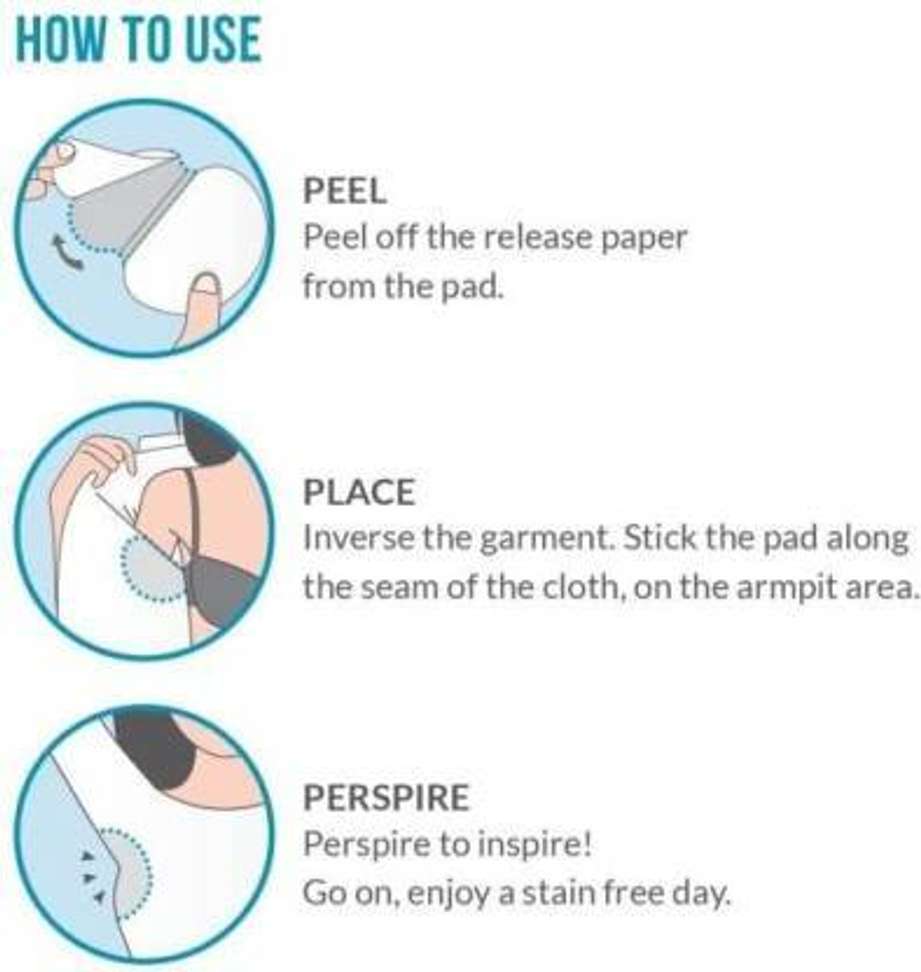 HOW TO USE

PEEL
Peel off the release paper from the pad.

PLACE
Inverse the garment. Stick the pad along the seam of the cloth, on the armpit area.

PERSPIRE
Perspire to inspire!
Go on, enjoy a stain free day.