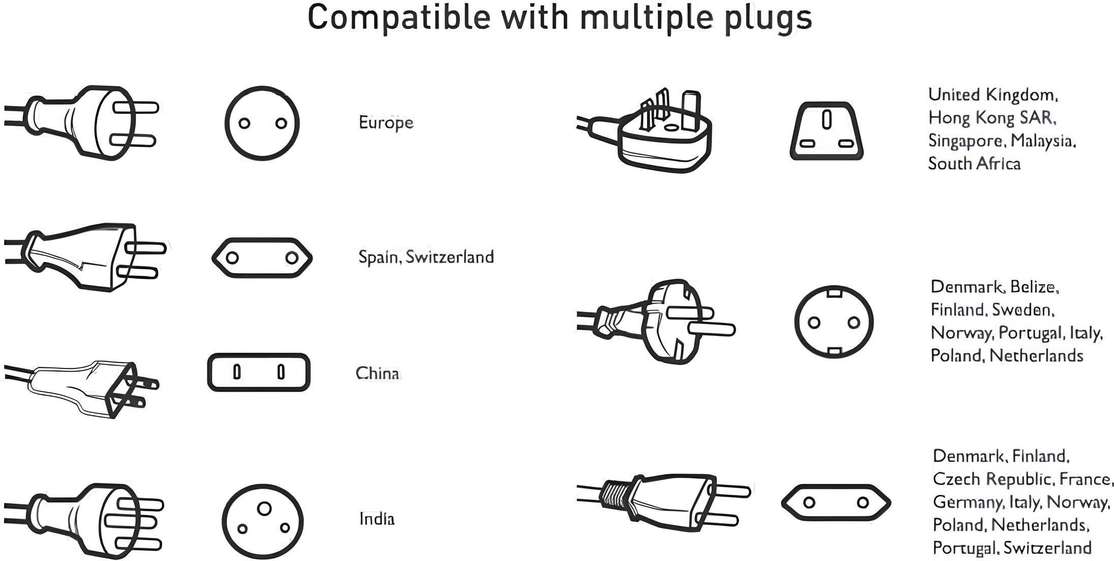 Compatible with multiple plugs

Europe

Spain, Switzerland

China

India

United Kingdom, Hong Kong SAR, Singapore, Malaysia, South Africa

Denmark, Belize, Finland, Sweden, Norway, Portugal, Italy, Poland, Netherlands

Denmark, Finland, Czech Republic, France, Germany, Italy, Norway, Poland, Netherlands, Portugal, Switzerland