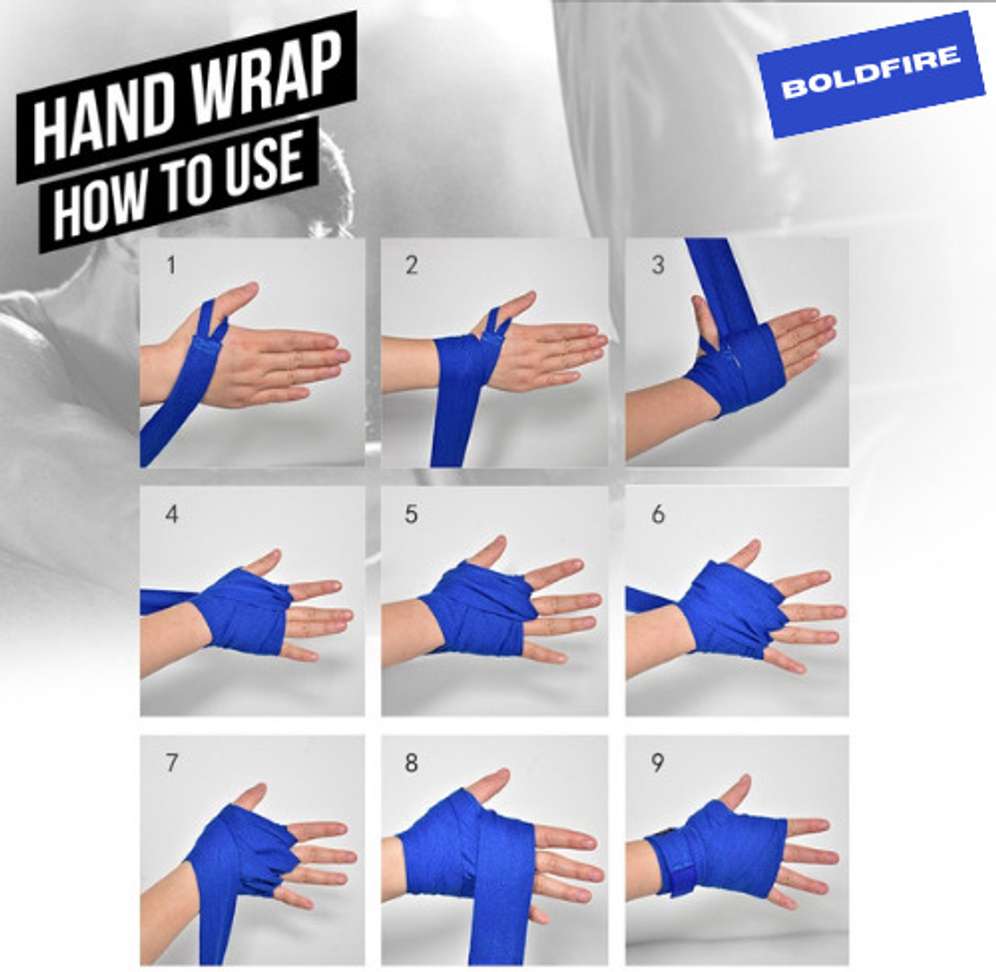 HAND WRAP
HOW TO USE

BOLDFIRE

1

2

3

4

5

6

7

8

9