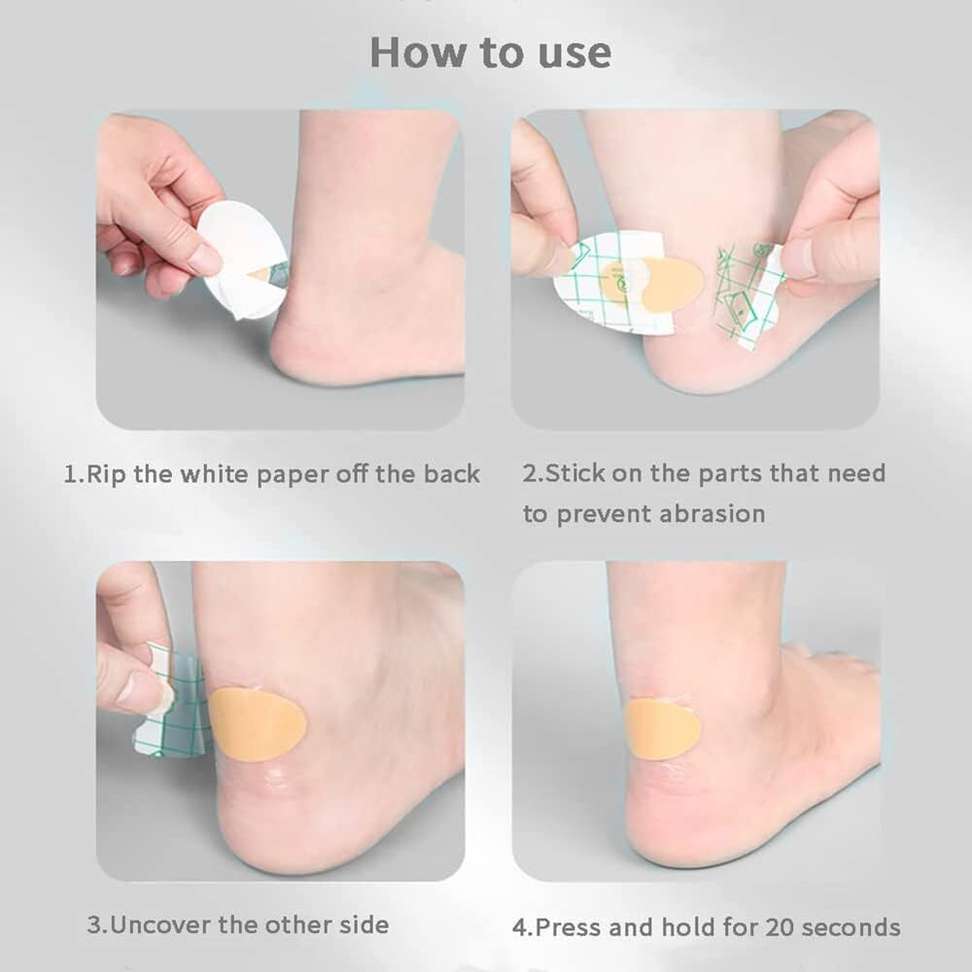 How to use

1.Rip the white paper off the back

2.Stick on the parts that need to prevent abrasion

3.Uncover the other side

4.Press and hold for 20 seconds