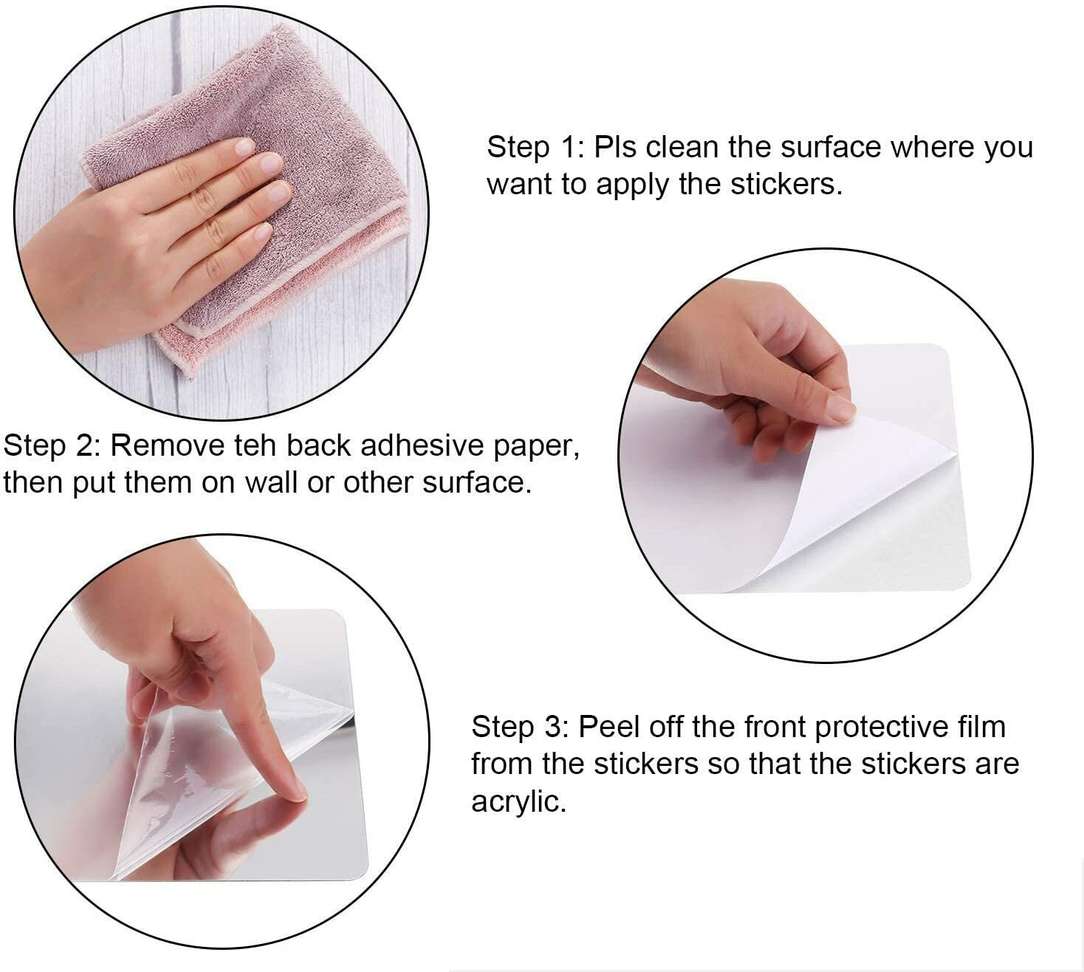 Step 1: Pls clean the surface where you want to apply the stickers.

Step 2: Remove teh back adhesive paper, then put them on wall or other surface.

Step 3: Peel off the front protective film from the stickers so that the stickers are acrylic.