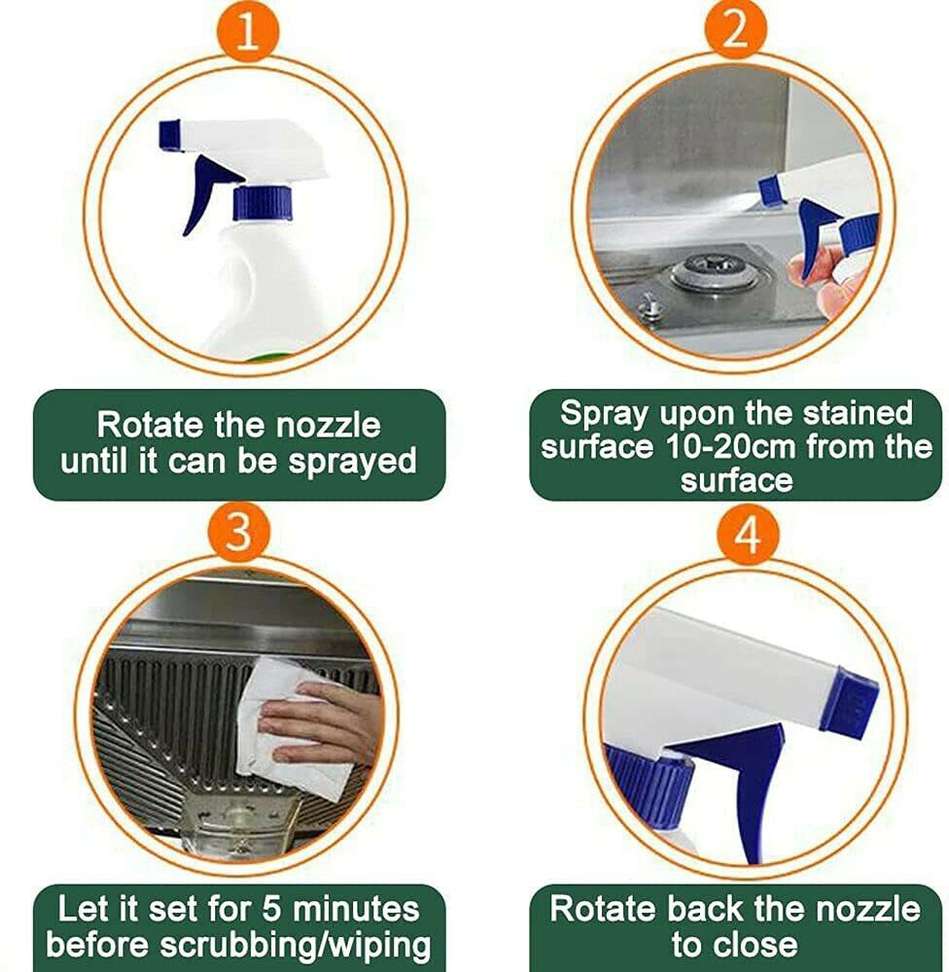 1

Rotate the nozzle until it can be sprayed

2

Spray upon the stained surface 10-20cm from the surface

3

Let it set for 5 minutes before scrubbing/wiping

4

Rotate back the nozzle to close