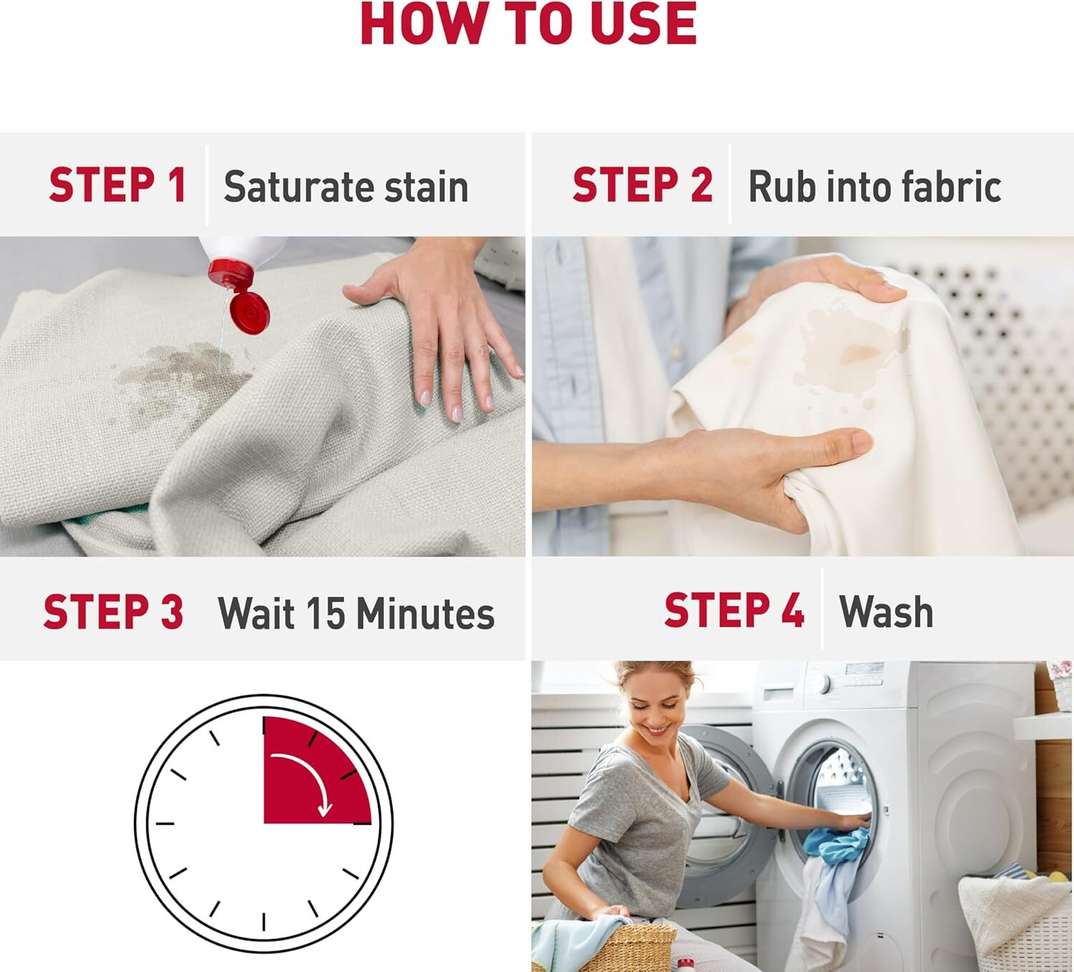 HOW TO USE

STEP 1 Saturate stain

STEP 2 Rub into fabric

STEP 3 Wait 15 Minutes

STEP 4 Wash