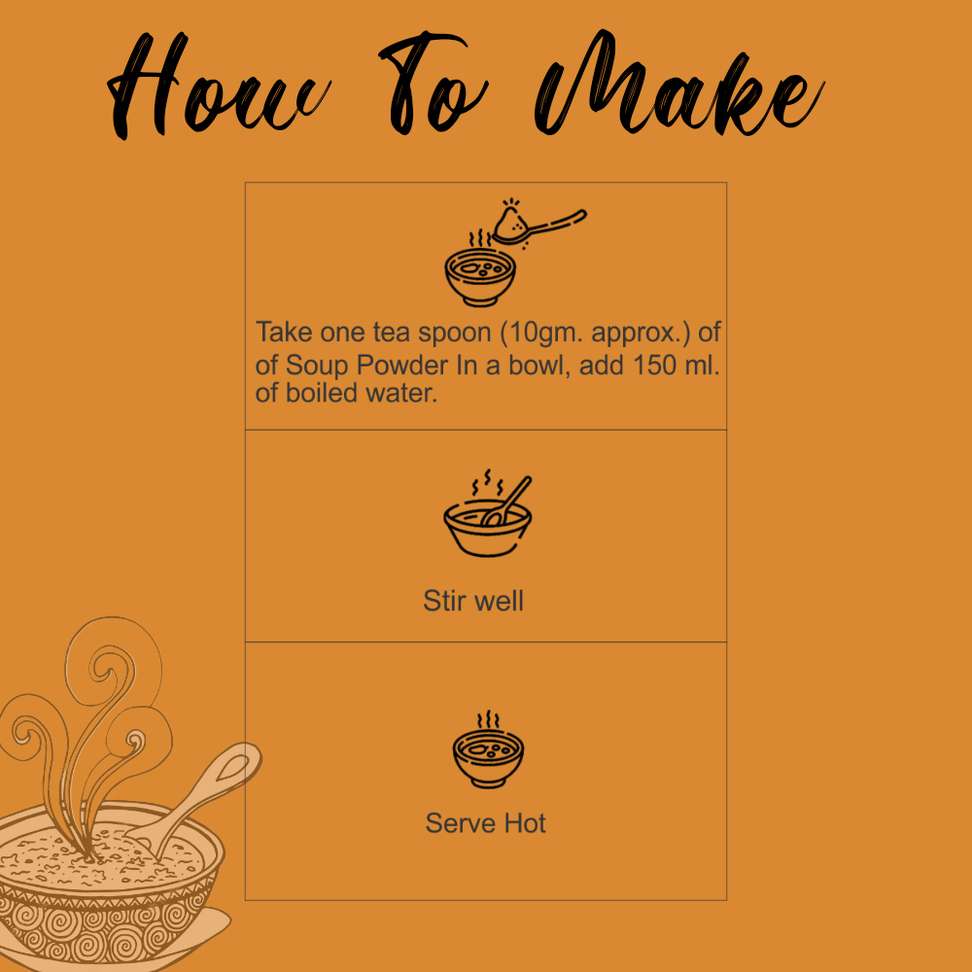 How To Make

Take one tea spoon (10gm. approx.) of of Soup Powder In a bowl, add 150 ml. of boiled water.

Stir well

Serve Hot