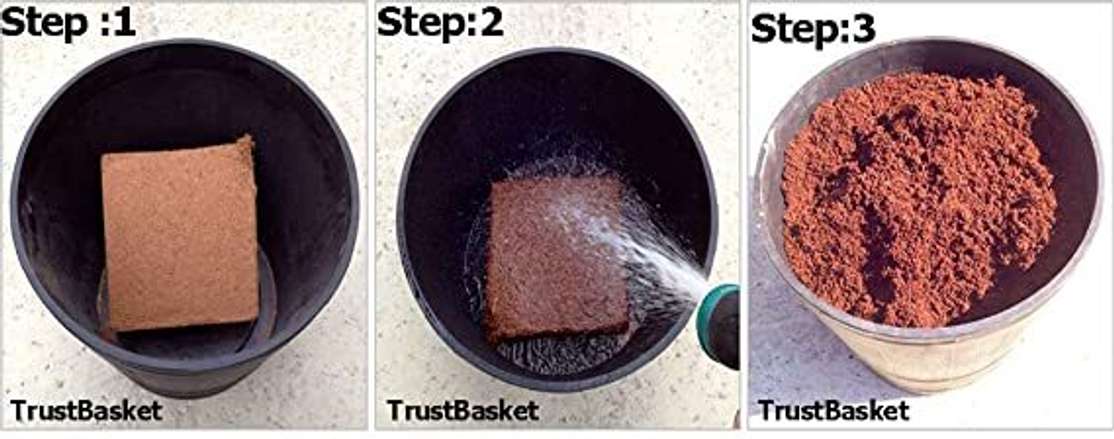 Step :1

TrustBasket

Step:2

TrustBasket

Step:3

TrustBasket