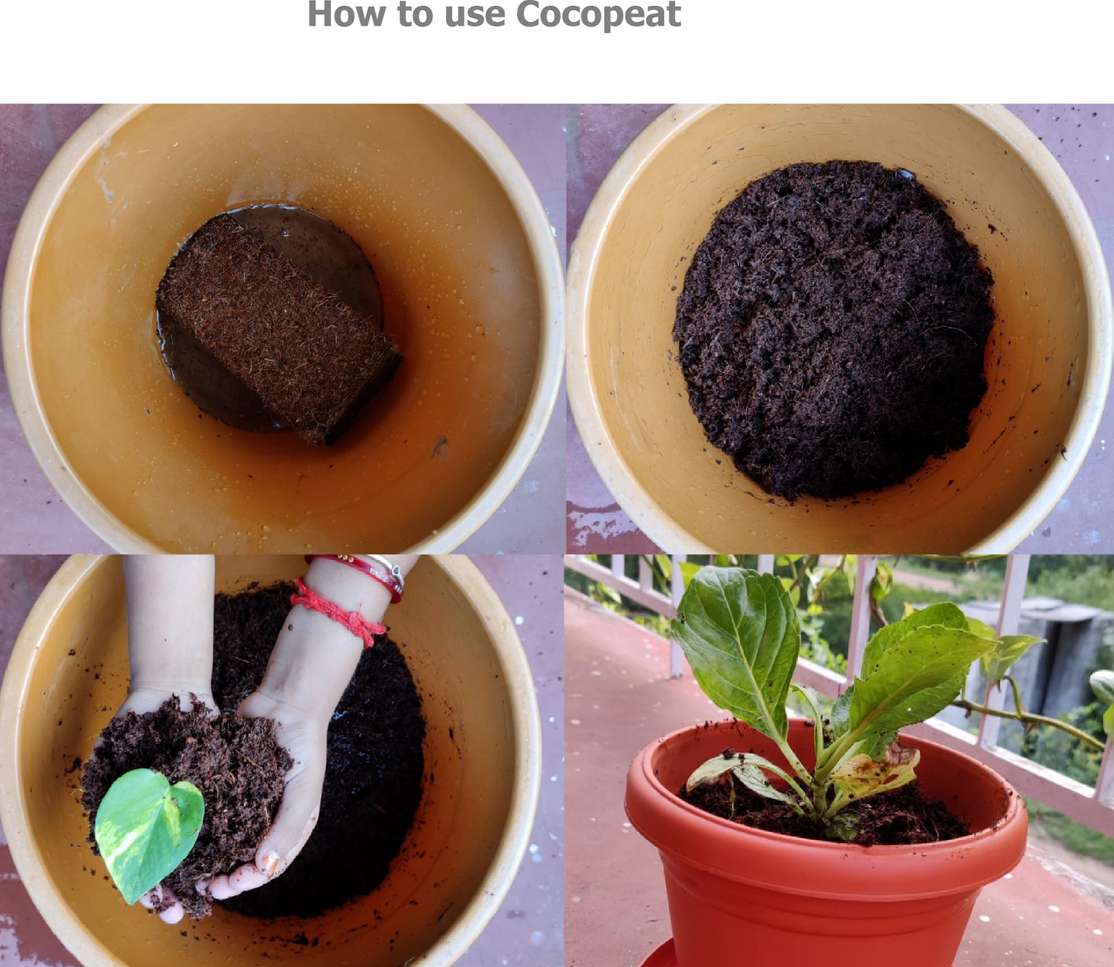 How to use Cocopeat