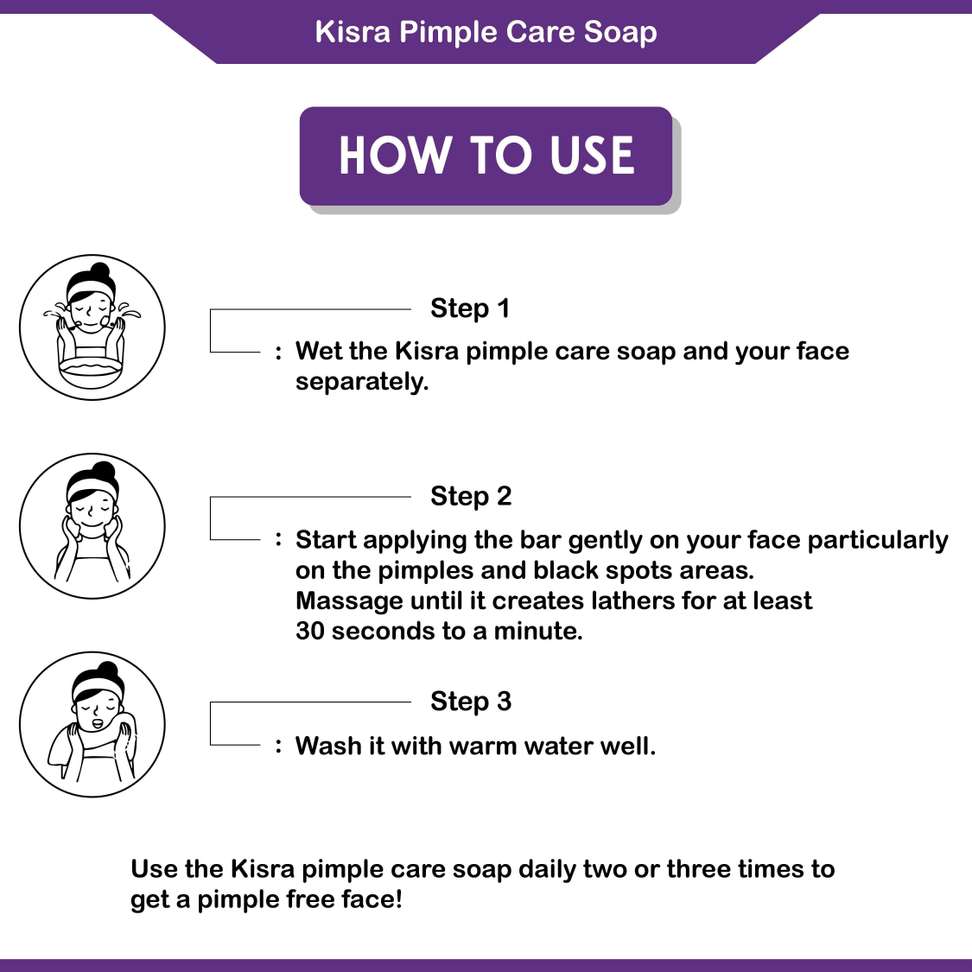 Kisra Pimple Care Soap

HOW TO USE

Step 1

: Wet the Kisra pimple care soap and your face separately.

Step 2

: Start applying the bar gently on your face particularly on the pimples and black spots areas. Massage until it creates lathers for at least 30 seconds to a minute.

Step 3

: Wash it with warm water well.

Use the Kisra pimple care soap daily two or three times to get a pimple free face!