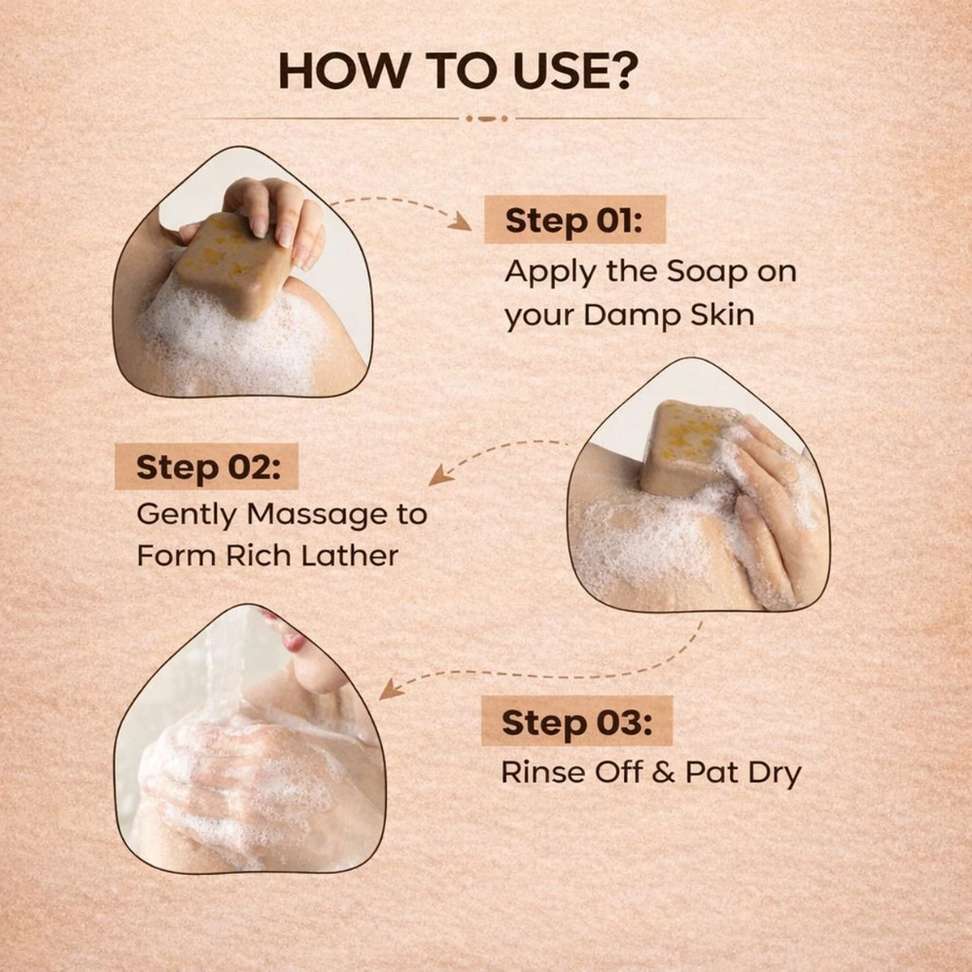 HOW TO USE?

Step 01:
Apply the Soap on your Damp Skin

Step 02:
Gently Massage to Form Rich Lather

Step 03:
Rinse Off & Pat Dry