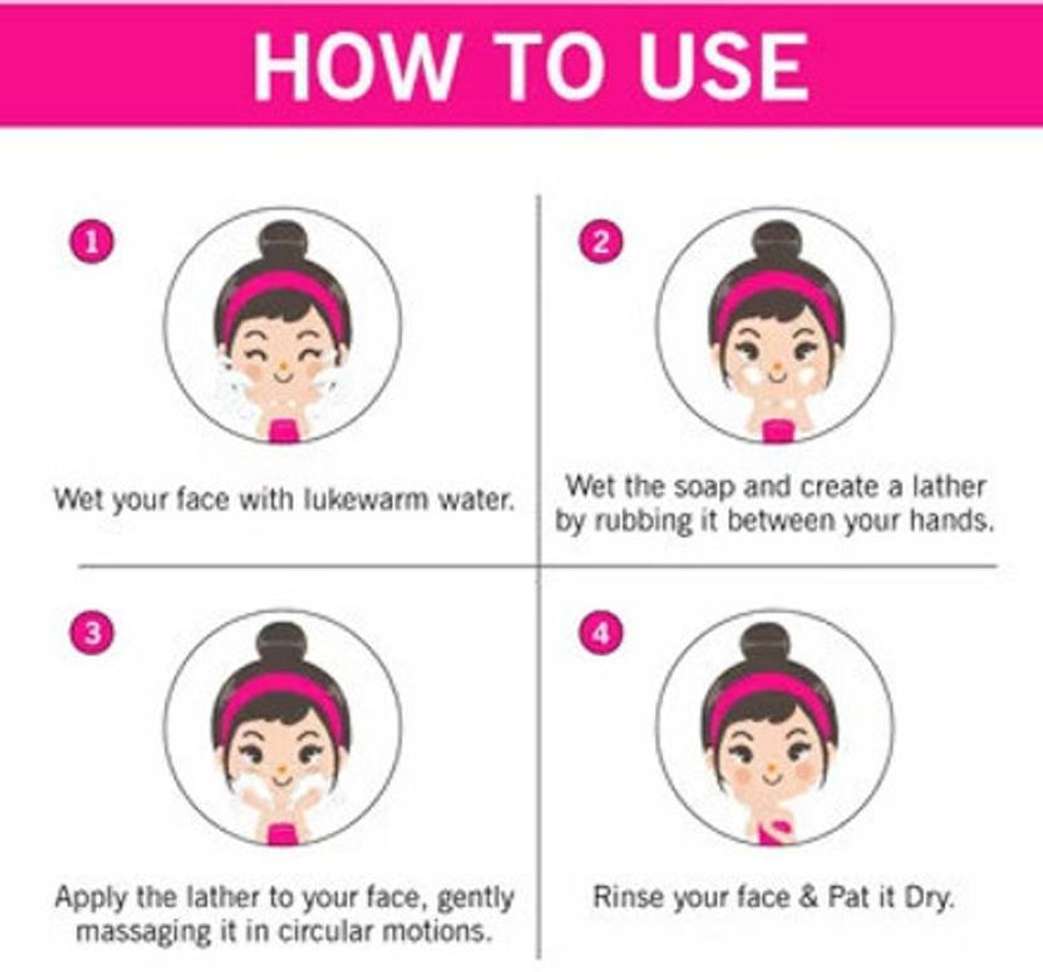 HOW TO USE

1

Wet your face with lukewarm water.

2

Wet the soap and create a lather by rubbing it between your hands.

3

Apply the lather to your face, gently massaging it in circular motions.

4

Rinse your face & Pat it Dry.