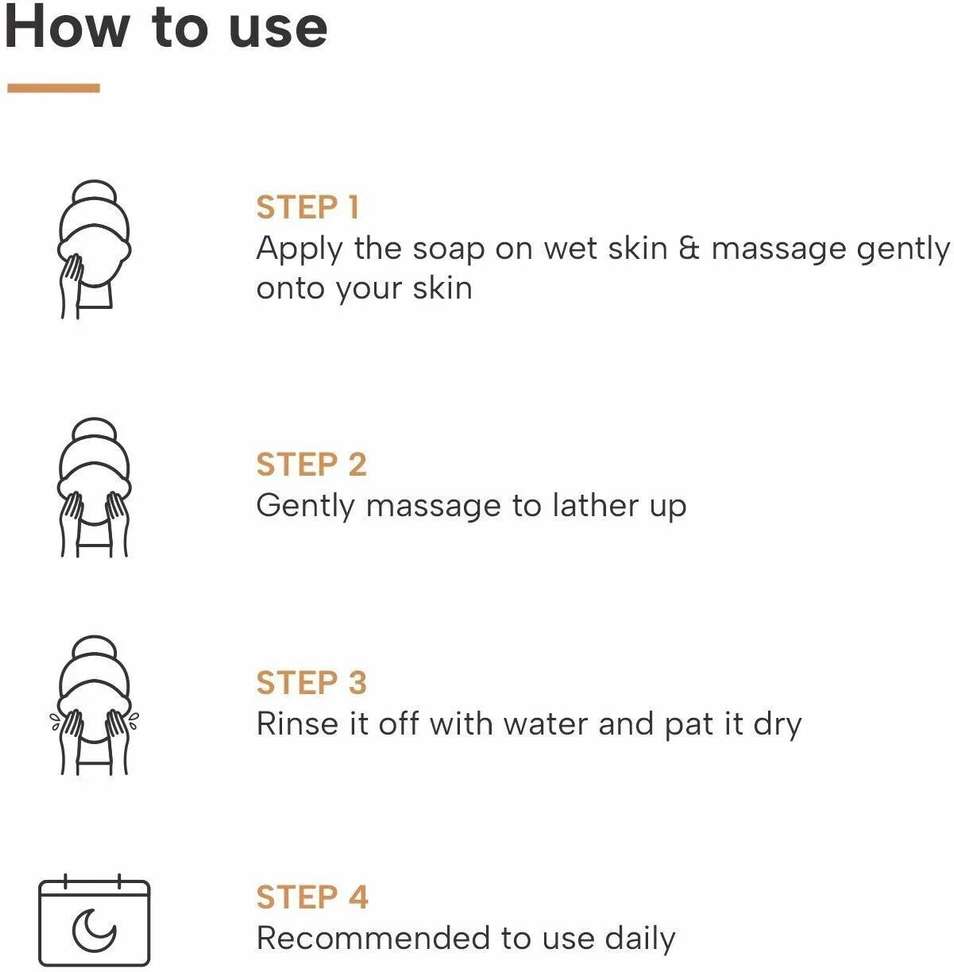 How to use

STEP 1
Apply the soap on wet skin & massage gently onto your skin

STEP 2
Gently massage to lather up

STEP 3
Rinse it off with water and pat it dry

STEP 4
Recommended to use daily