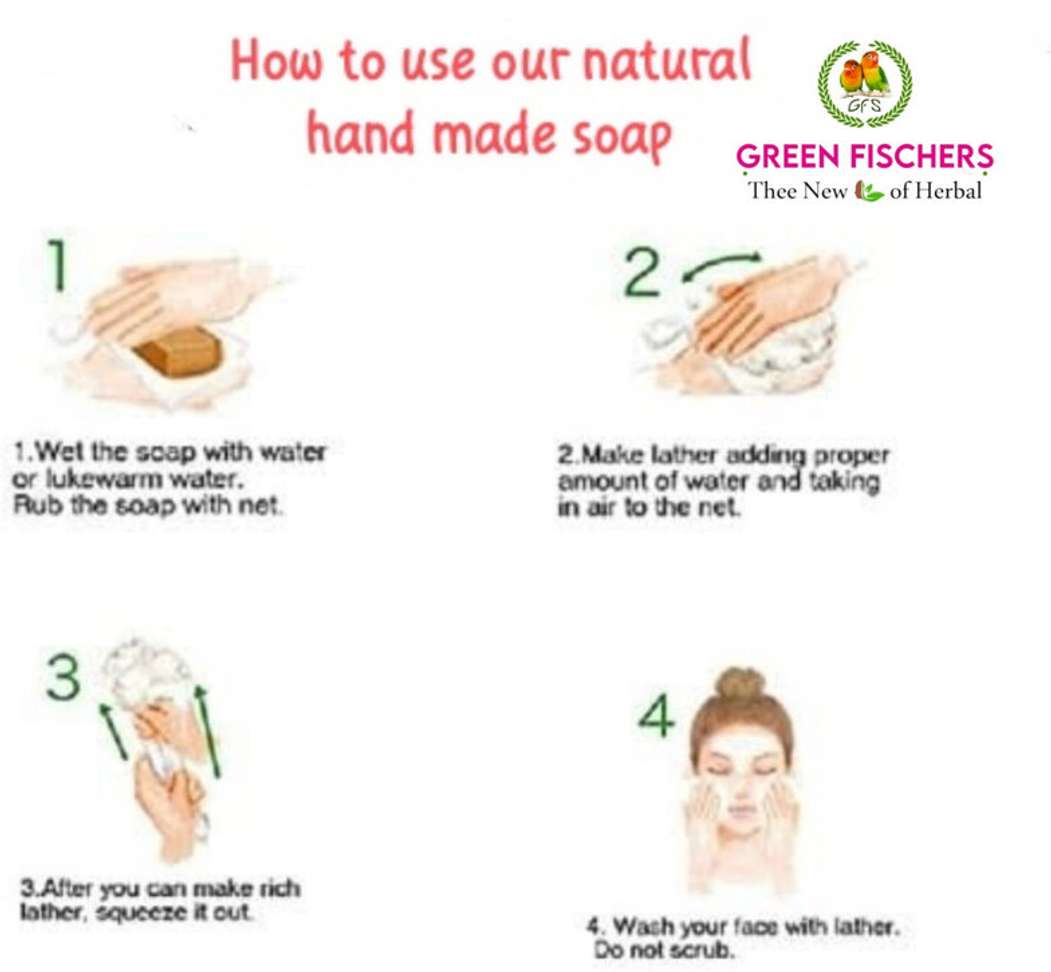 How to use our natural hand made soap

GFS
GREEN FISCHERS
Thee New of Herbal

1

1.Wet the soap with water or lukewarm water. Rub the soap with net.

2

2.Make lather adding proper amount of water and taking in air to the net.

3

3.After you can make rich lather, squeeze it out.

4

4. Wash your face with lather. Do not scrub.