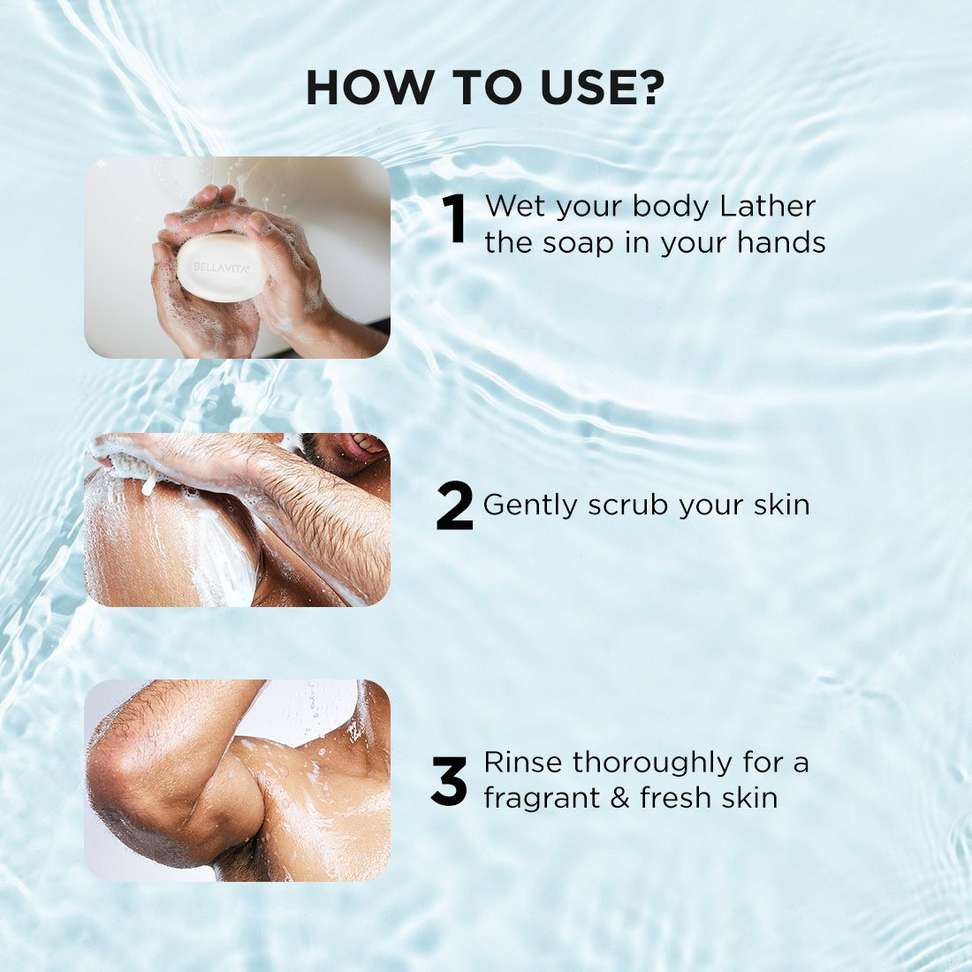 HOW TO USE?

BELLAVITA

1 Wet your body Lather the soap in your hands

2 Gently scrub your skin

3 Rinse thoroughly for a fragrant & fresh skin