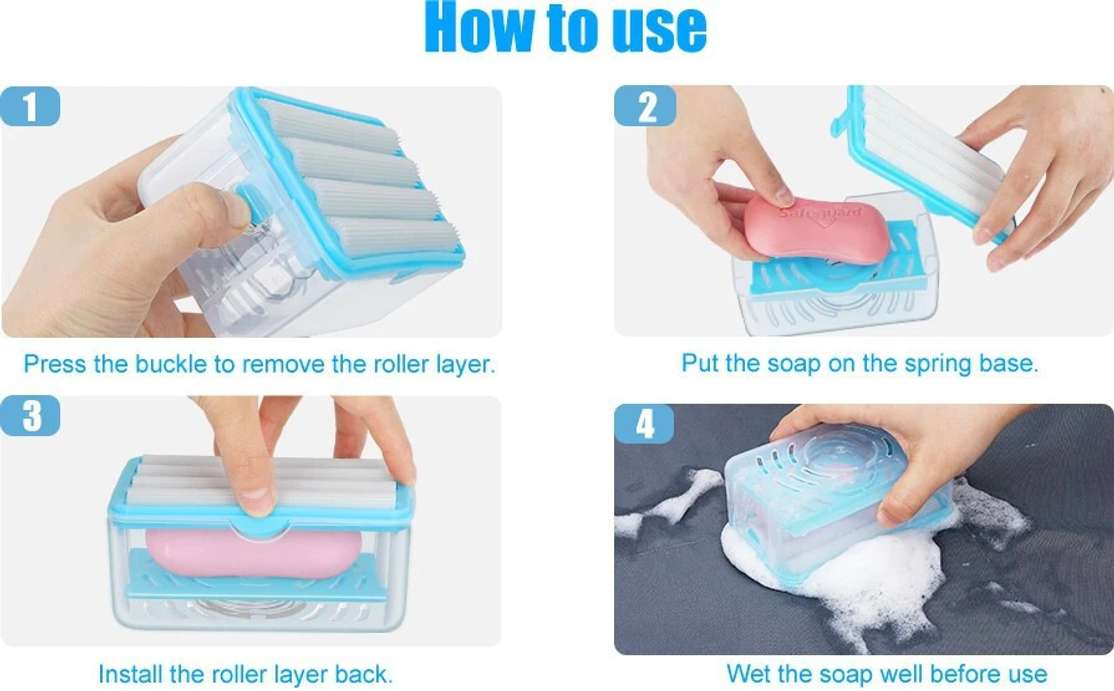 How to use

1

Press the buckle to remove the roller layer.

2

Safeguard

Put the soap on the spring base.

3

Install the roller layer back.

4

Wet the soap well before use