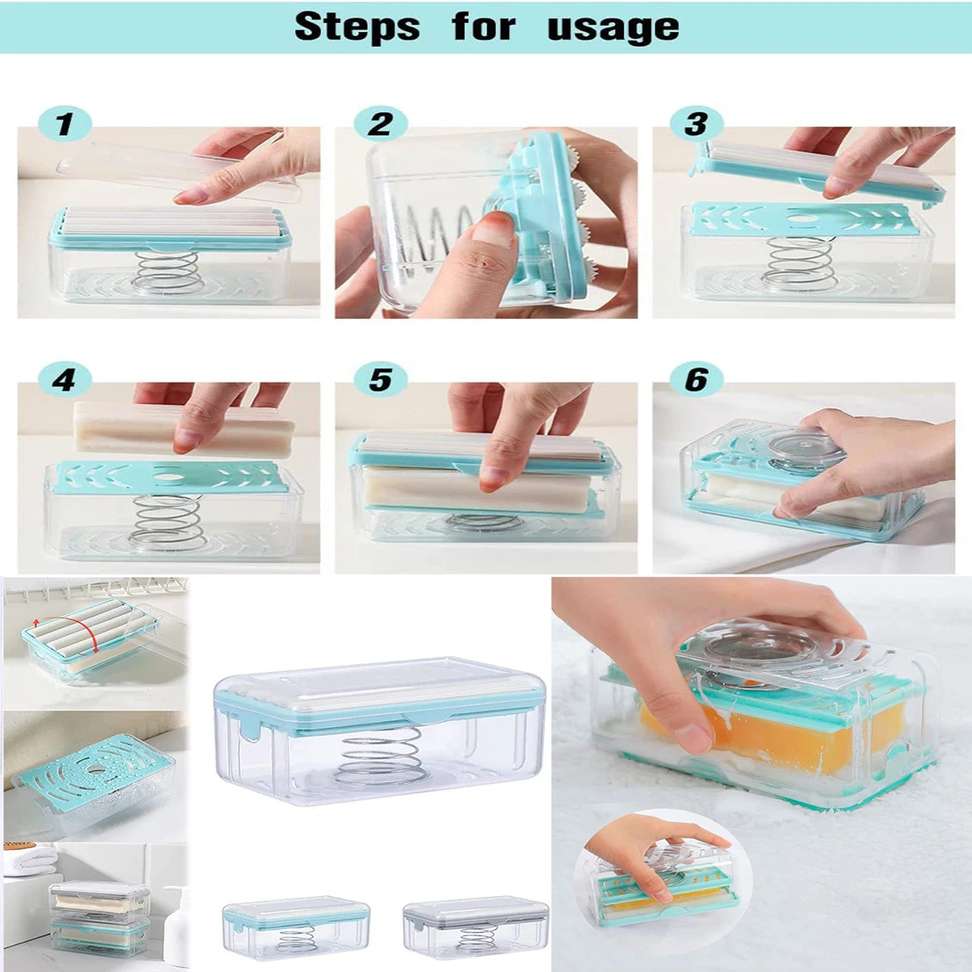 Steps for usage

1

2

3

4

5

6