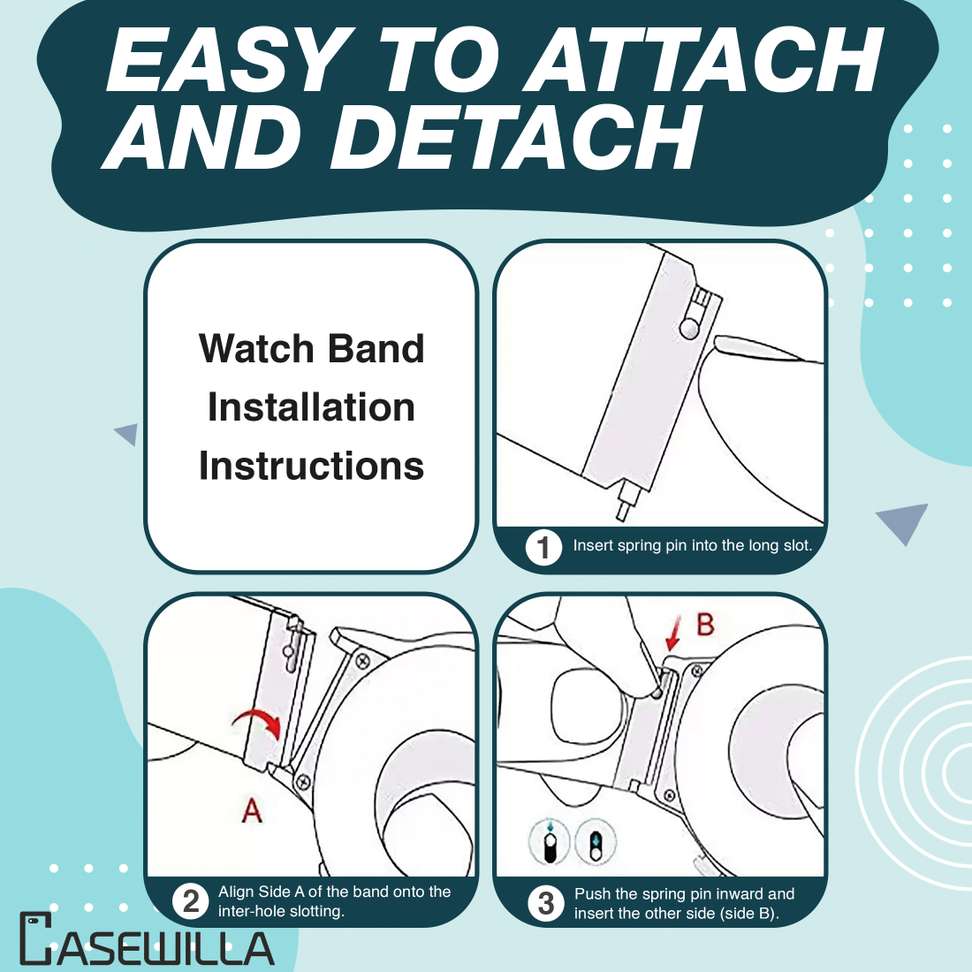 EASY TO ATTACH AND DETACH

Watch Band Installation Instructions

1 Insert spring pin into the long slot.

A

2 Align Side A of the band onto the inter-hole slotting.

B

3 Push the spring pin inward and insert the other side (side B).

CASEWILLA