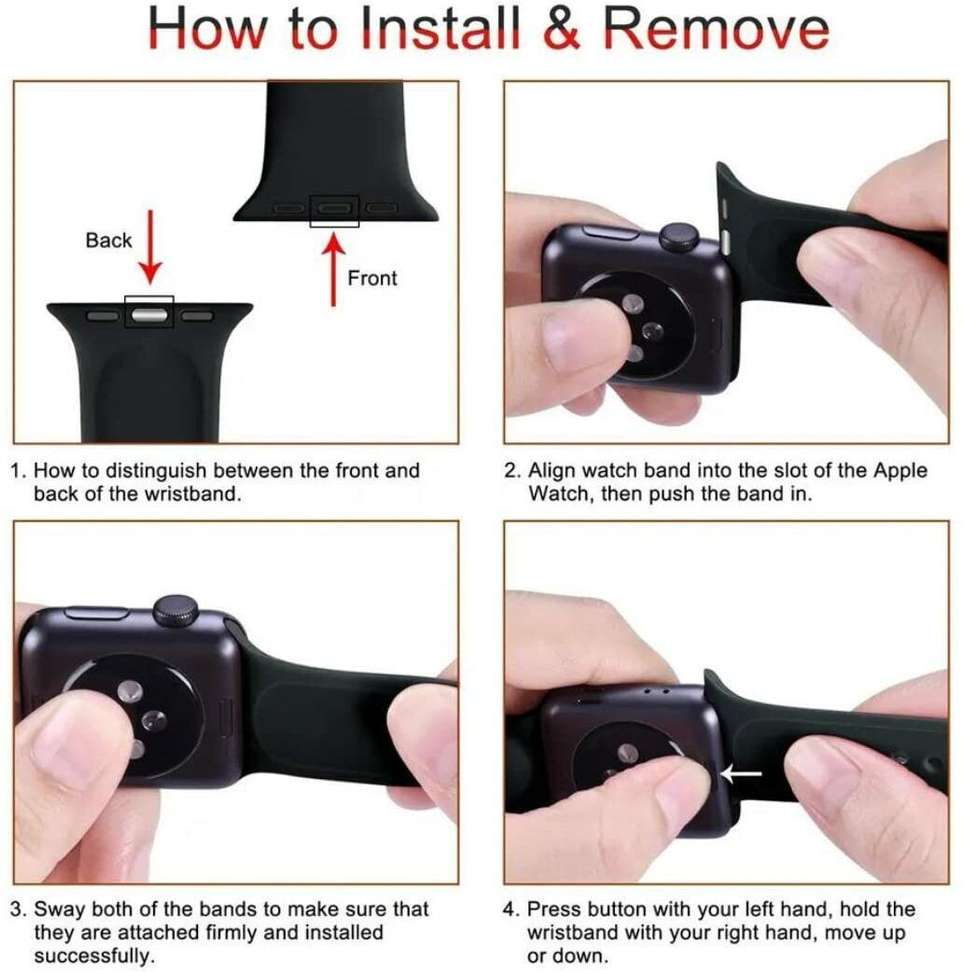 How to Install & Remove

Back

Front

1. How to distinguish between the front and back of the wristband.

2. Align watch band into the slot of the Apple Watch, then push the band in.

3. Sway both of the bands to make sure that they are attached firmly and installed successfully.

4. Press button with your left hand, hold the wristband with your right hand, move up or down.