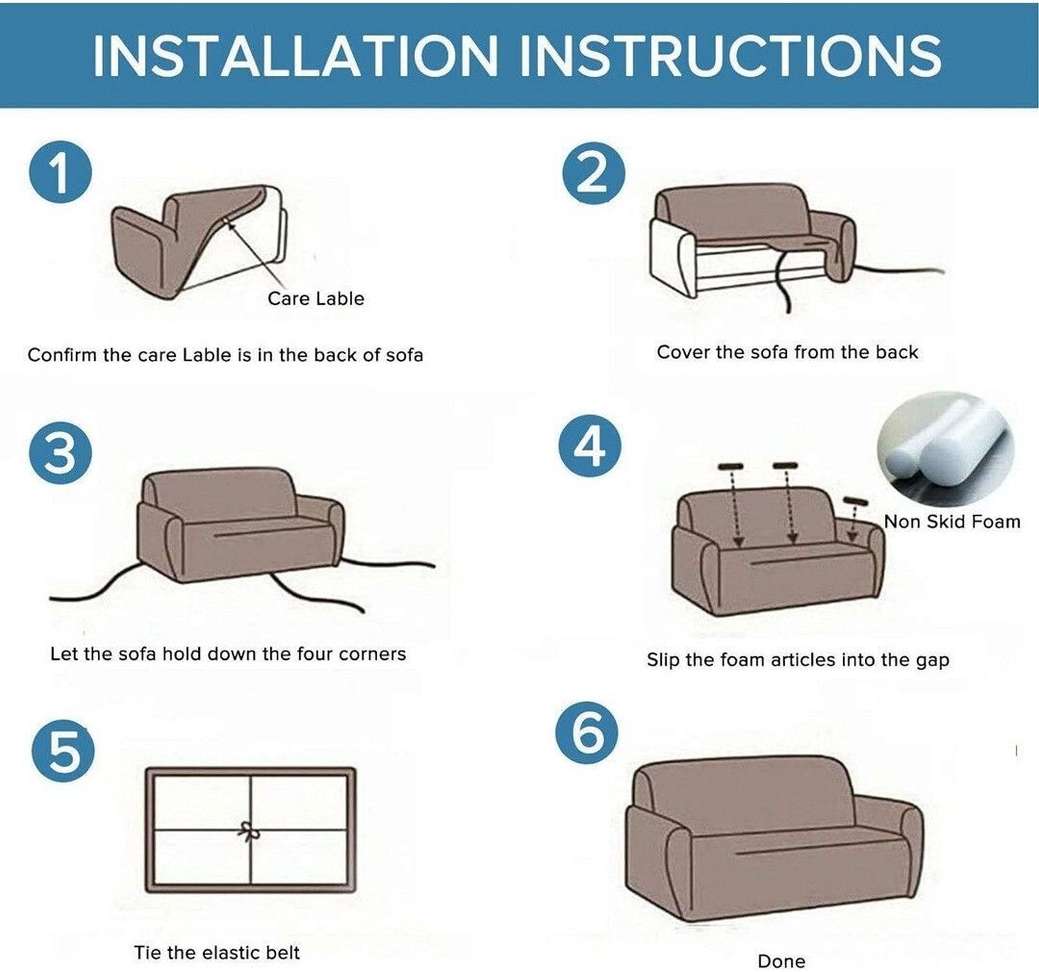 INSTALLATION INSTRUCTIONS

1

Care Lable

Confirm the care Lable is in the back of sofa

2

Cover the sofa from the back

3

Let the sofa hold down the four corners

4

Non Skid Foam

Slip the foam articles into the gap

5

Tie the elastic belt

6

Done