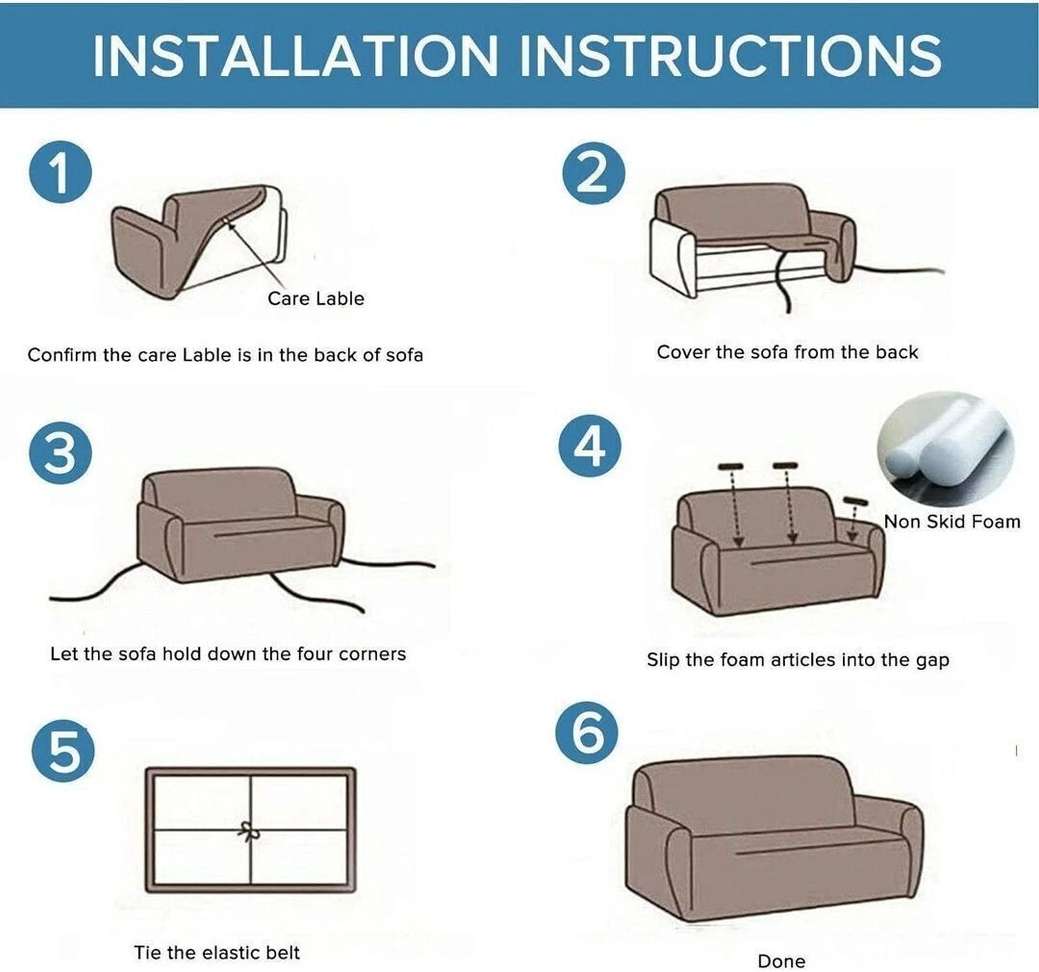 INSTALLATION INSTRUCTIONS

1

Care Lable

Confirm the care Lable is in the back of sofa

2

Cover the sofa from the back

3

Let the sofa hold down the four corners

4

Non Skid Foam

Slip the foam articles into the gap

5

Tie the elastic belt

6

Done