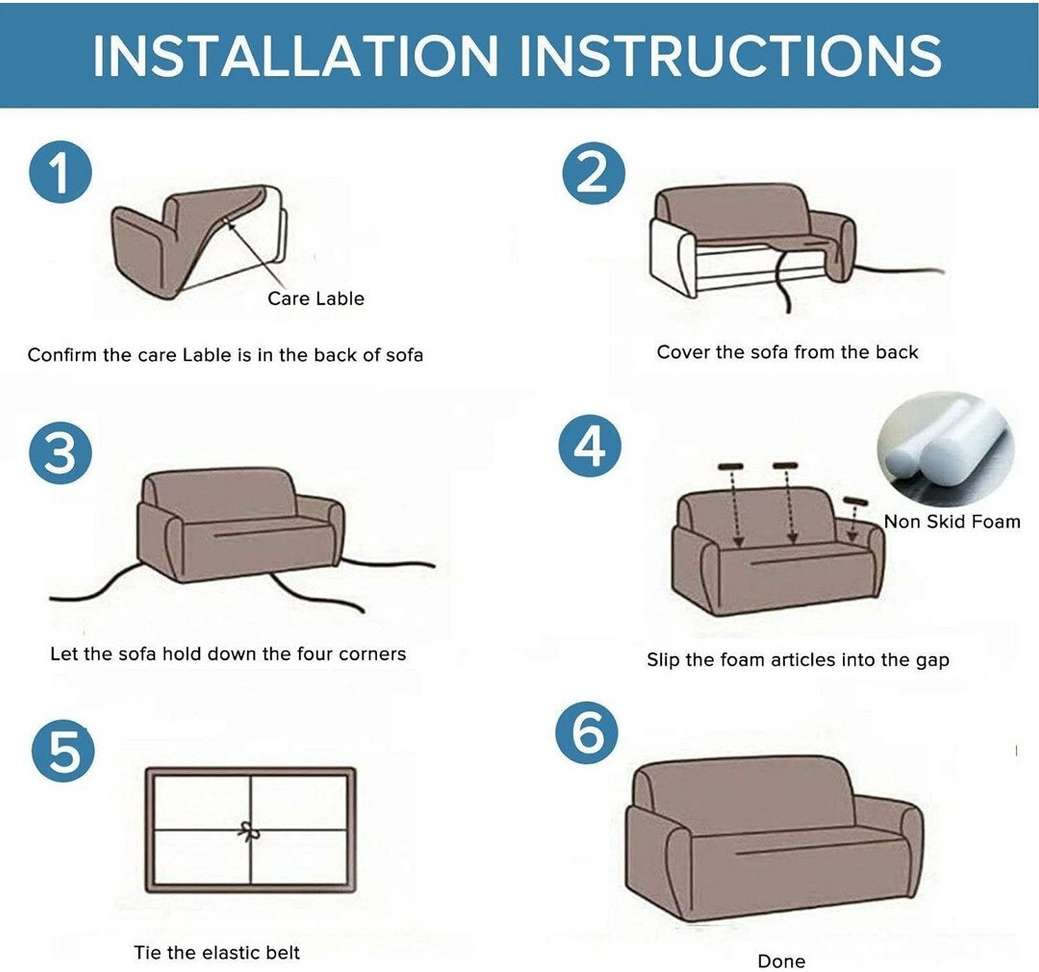 INSTALLATION INSTRUCTIONS

1

Care Lable

Confirm the care Lable is in the back of sofa

2

Cover the sofa from the back

3

Let the sofa hold down the four corners

4

Non Skid Foam

Slip the foam articles into the gap

5

Tie the elastic belt

6

Done