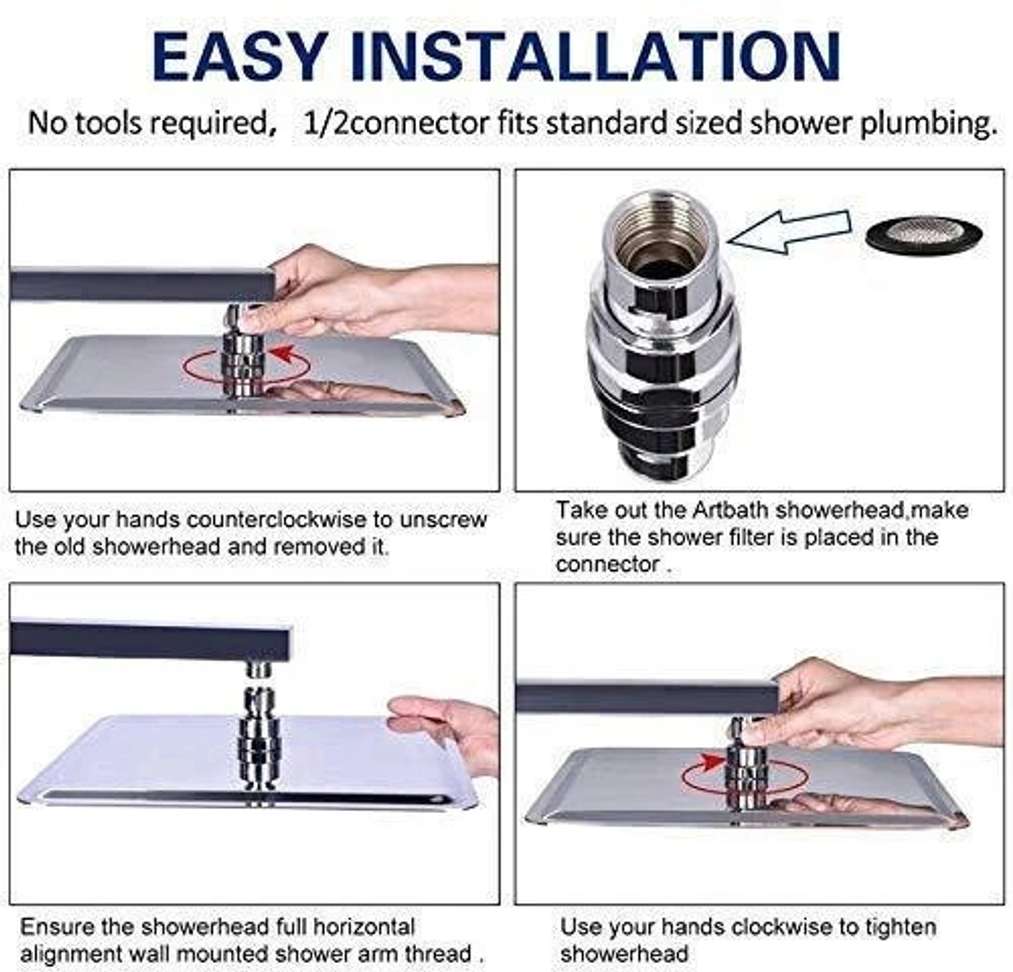 EASY INSTALLATION

No tools required， 1/2connector fits standard sized shower plumbing.

Use your hands counterclockwise to unscrew the old showerhead and removed it.

Take out the Artbath showerhead,make sure the shower filter is placed in the connector .

Ensure the showerhead full horizontal alignment wall mounted shower arm thread .

Use your hands clockwise to tighten showerhead