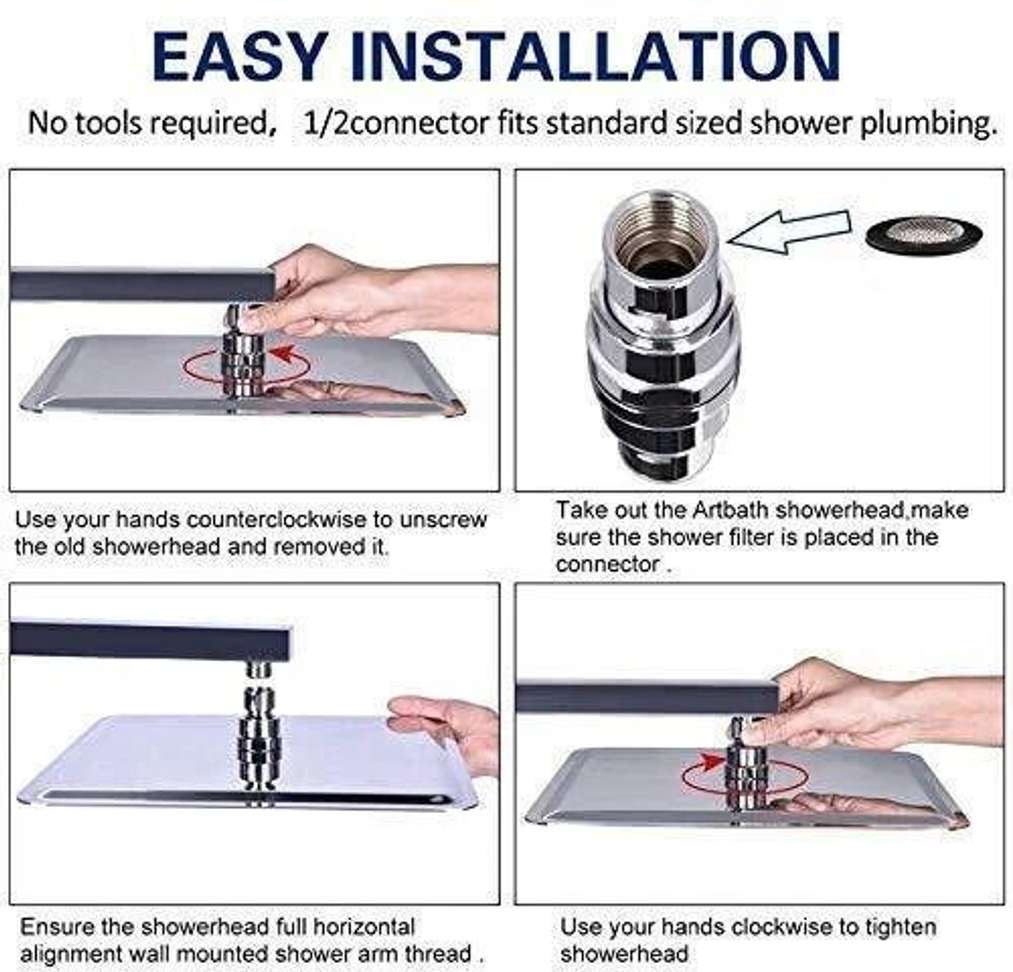 EASY INSTALLATION

No tools required, 1/2connector fits standard sized shower plumbing.

Use your hands counterclockwise to unscrew the old showerhead and removed it.

Take out the Artbath showerhead,make sure the shower filter is placed in the connector .

Ensure the showerhead full horizontal alignment wall mounted shower arm thread .

Use your hands clockwise to tighten showerhead