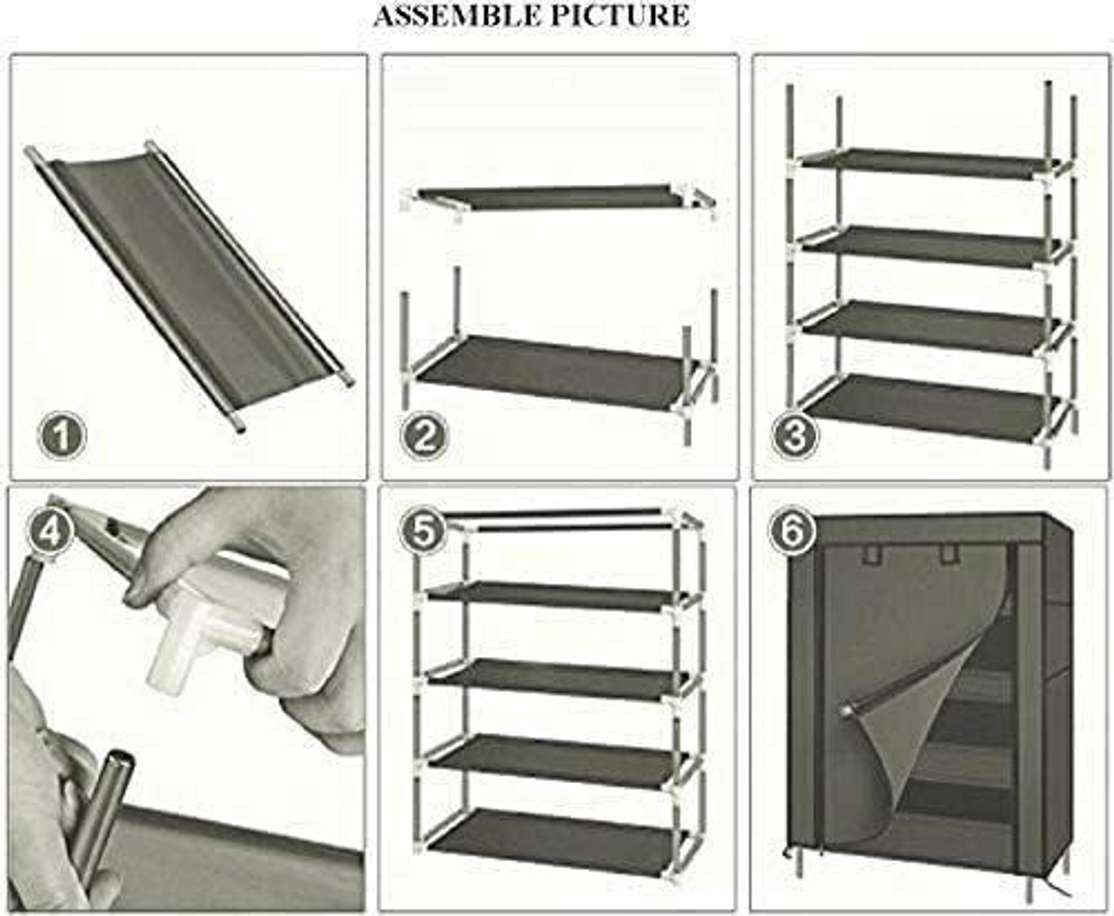 ASSEMBLE PICTURE

1

2

3

4

5

6