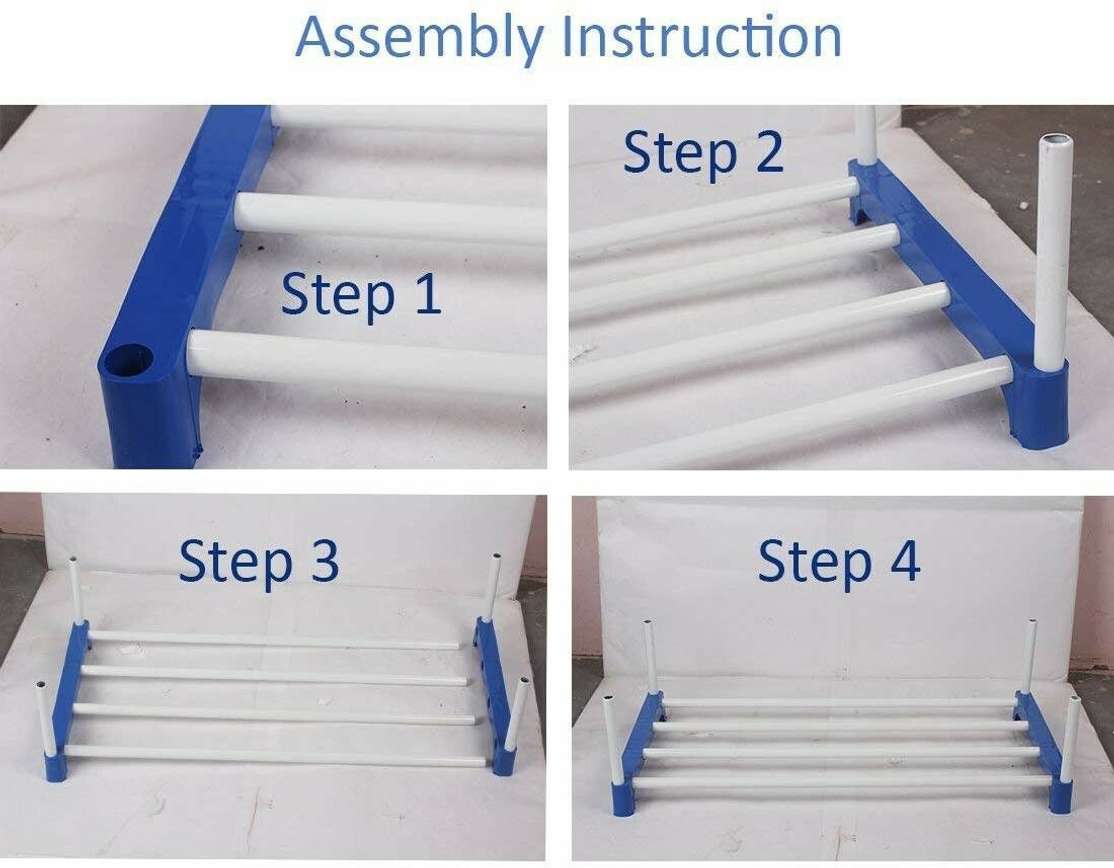 Assembly Instruction

Step 1

Step 2

Step 3

Step 4