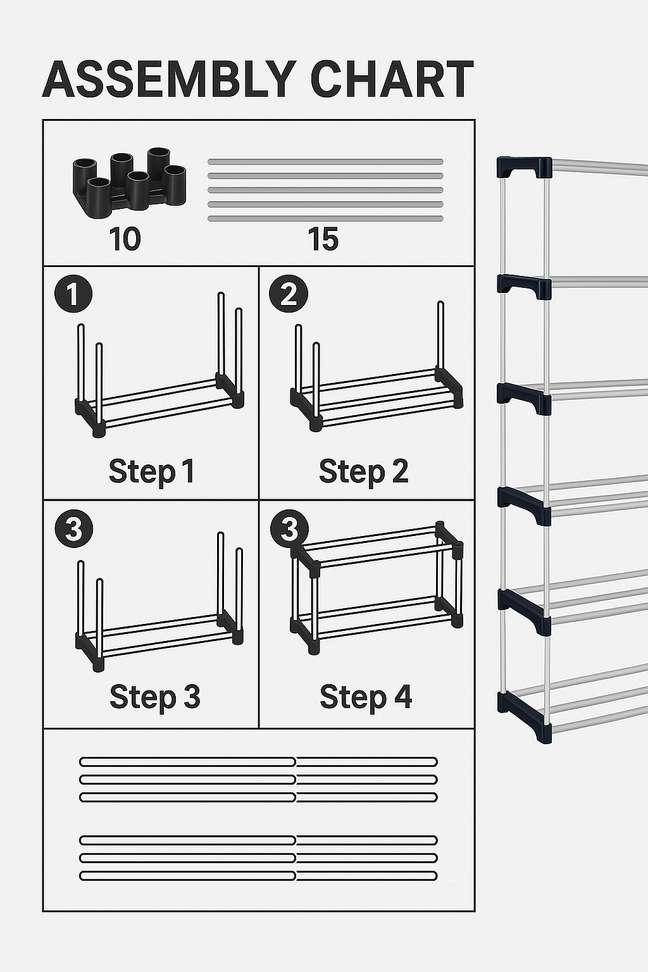 ASSEMBLY CHART

10

15

1

Step 1

2

Step 2

3

Step 3

3

Step 4