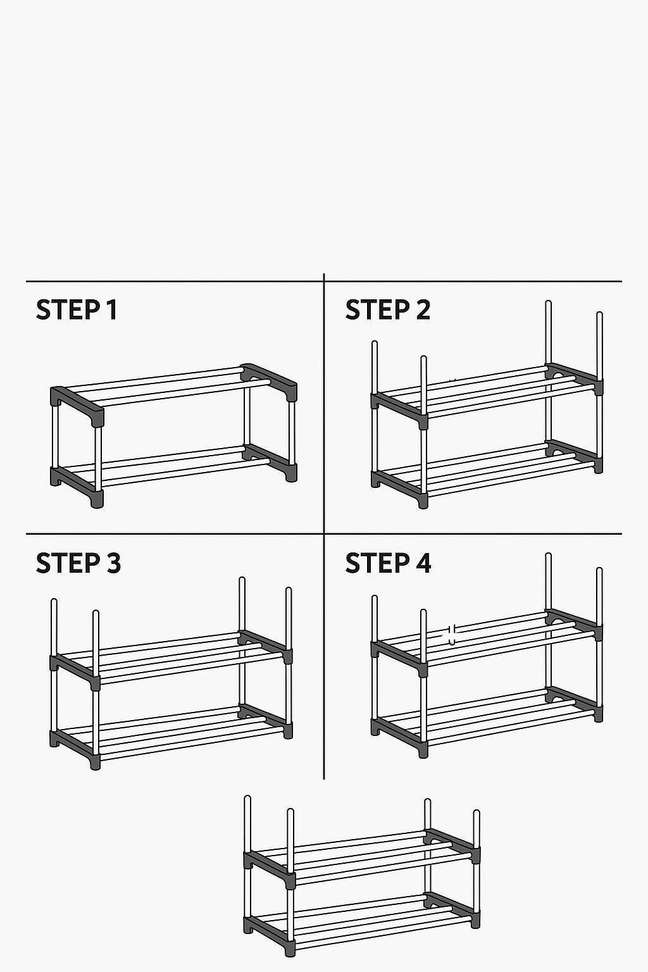 STEP 1

STEP 2

STEP 3

STEP 4